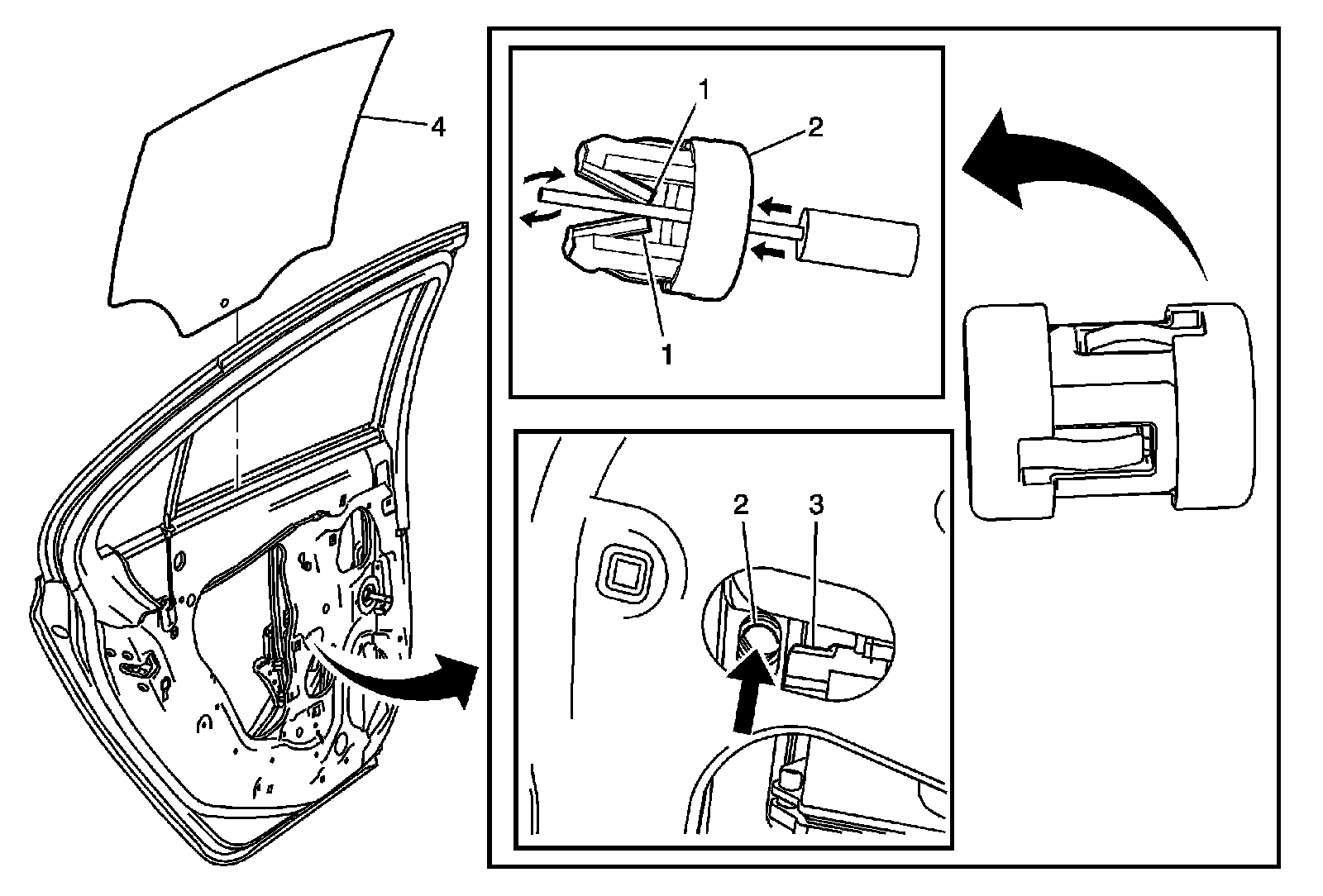 4
1
2
1
2
3