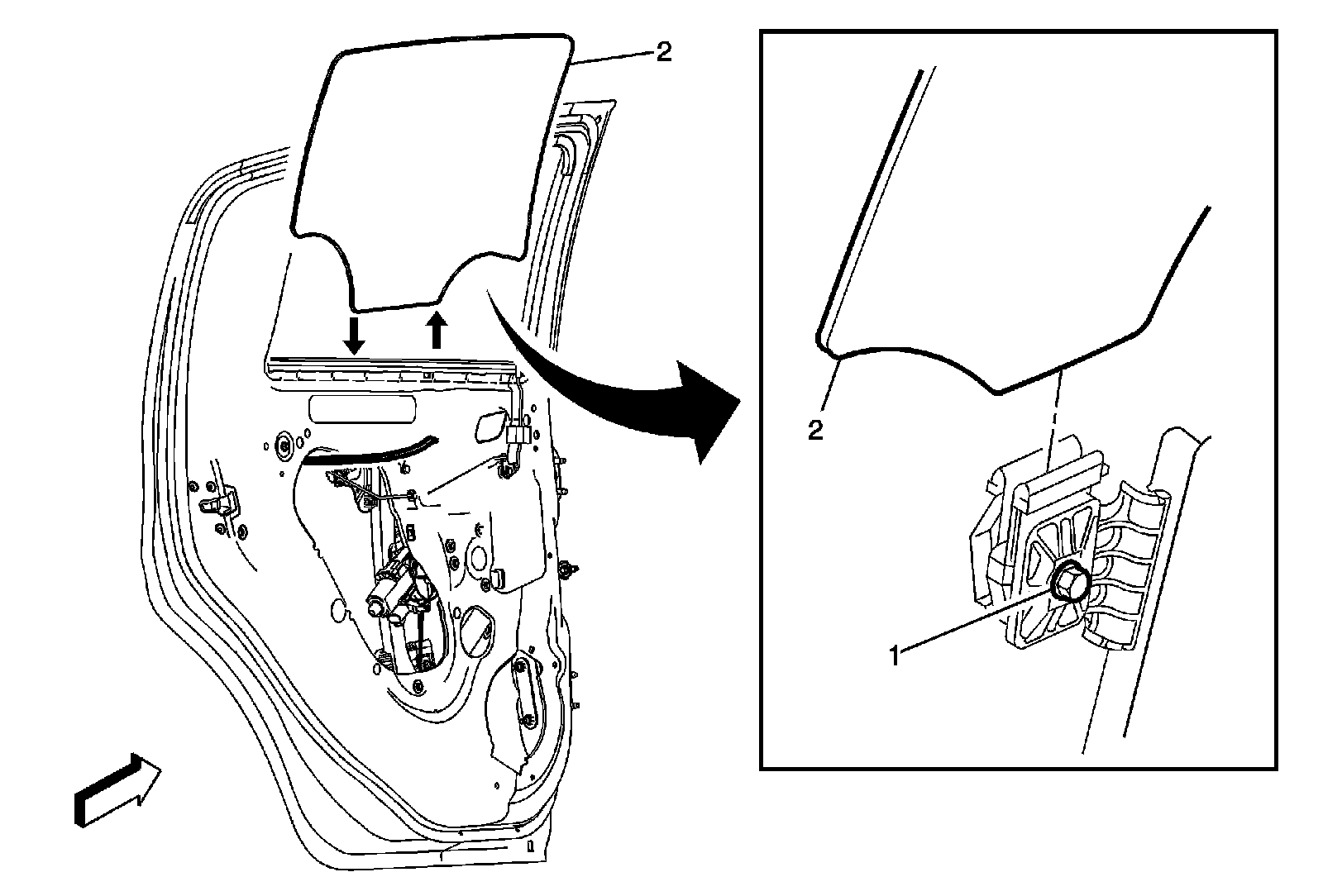 2

2

1