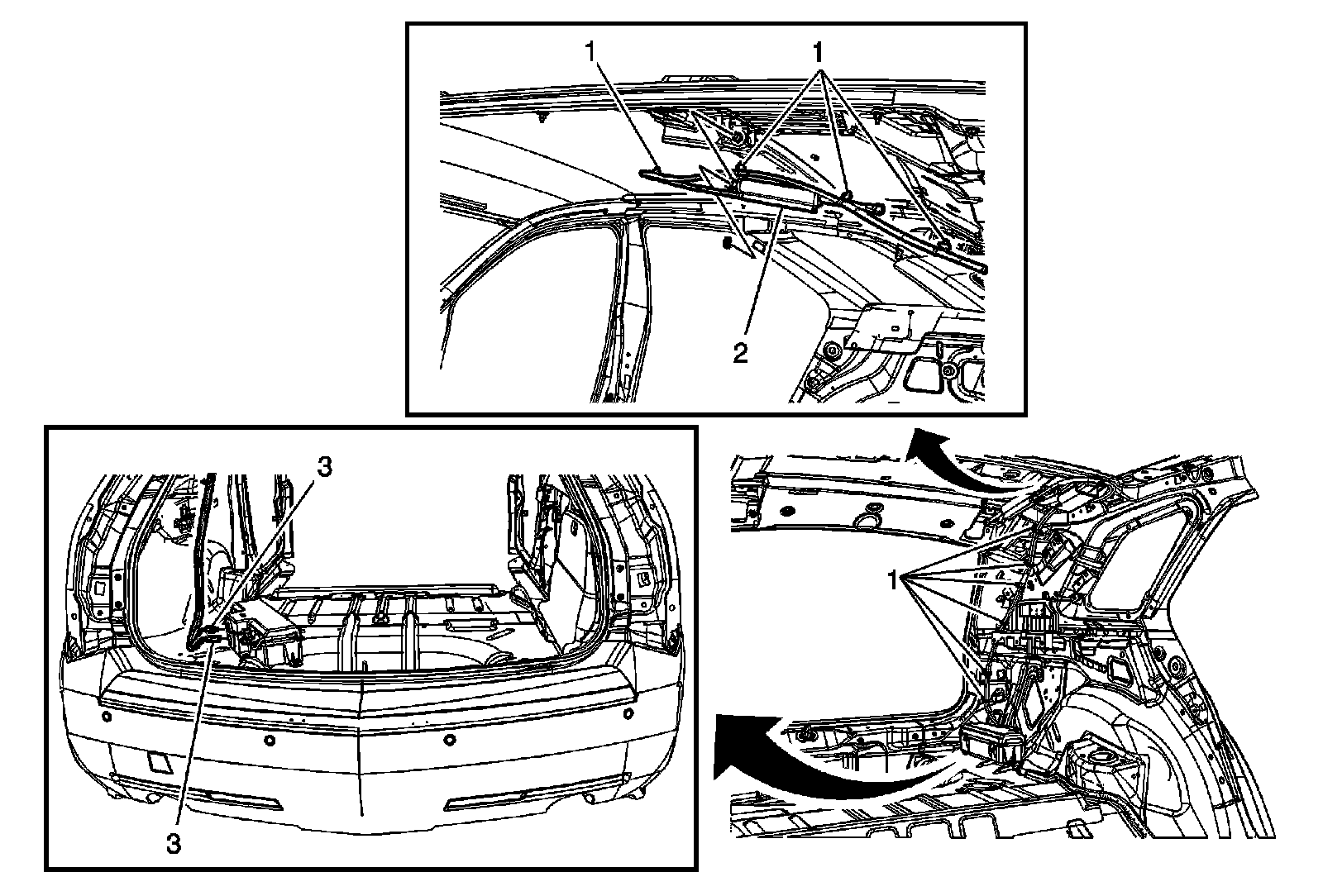 1
1
2
3
3
1