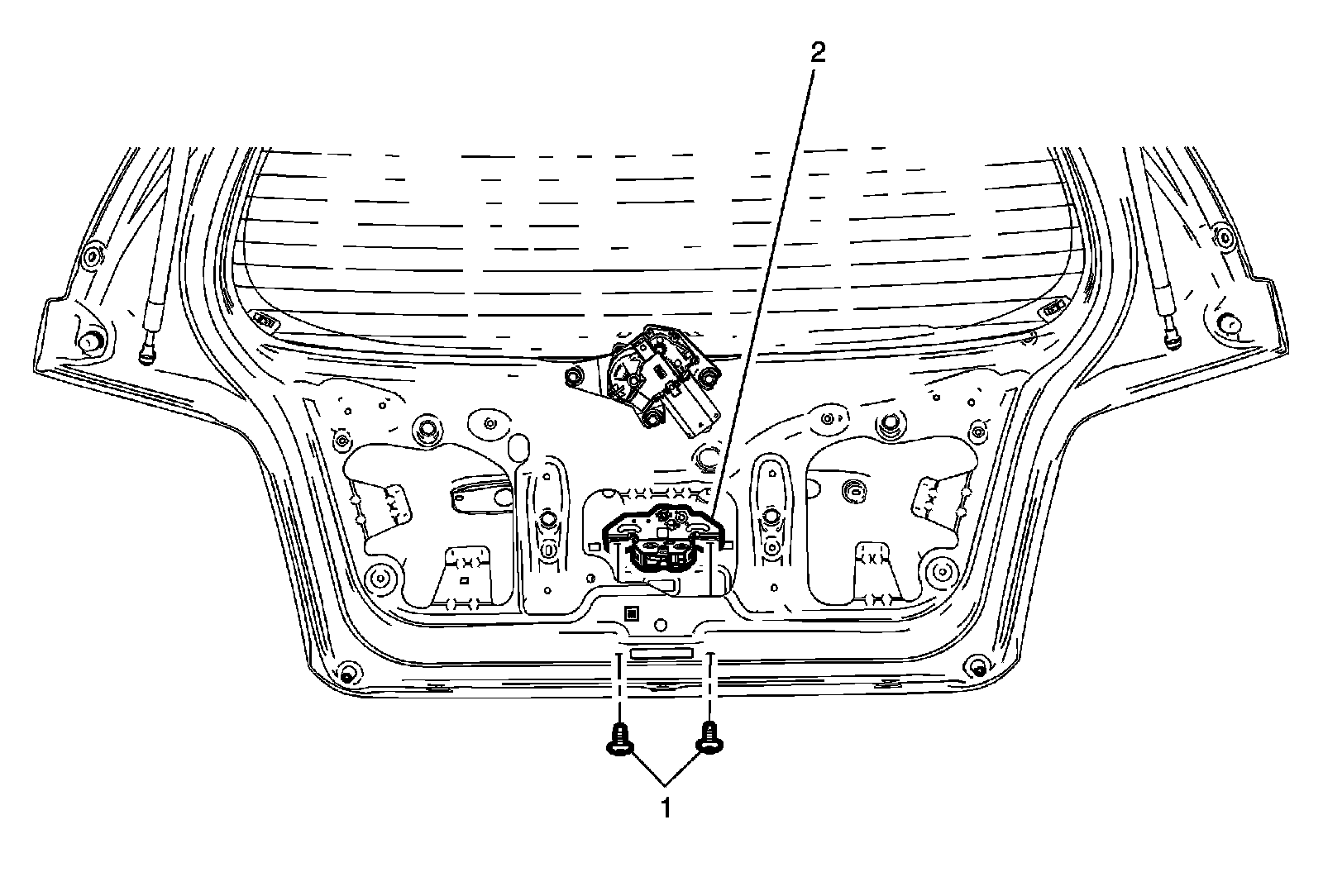 2

1