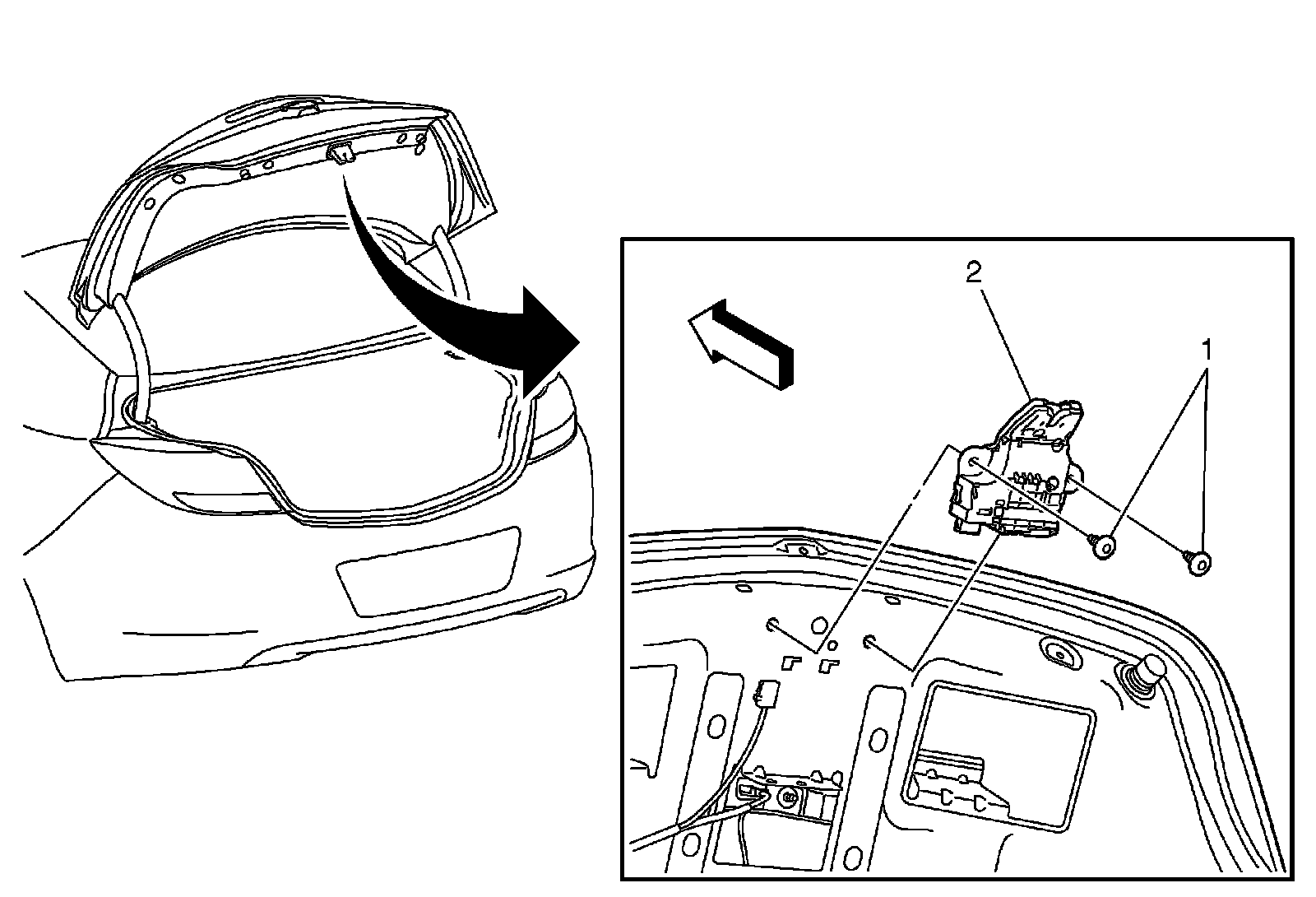 2

1