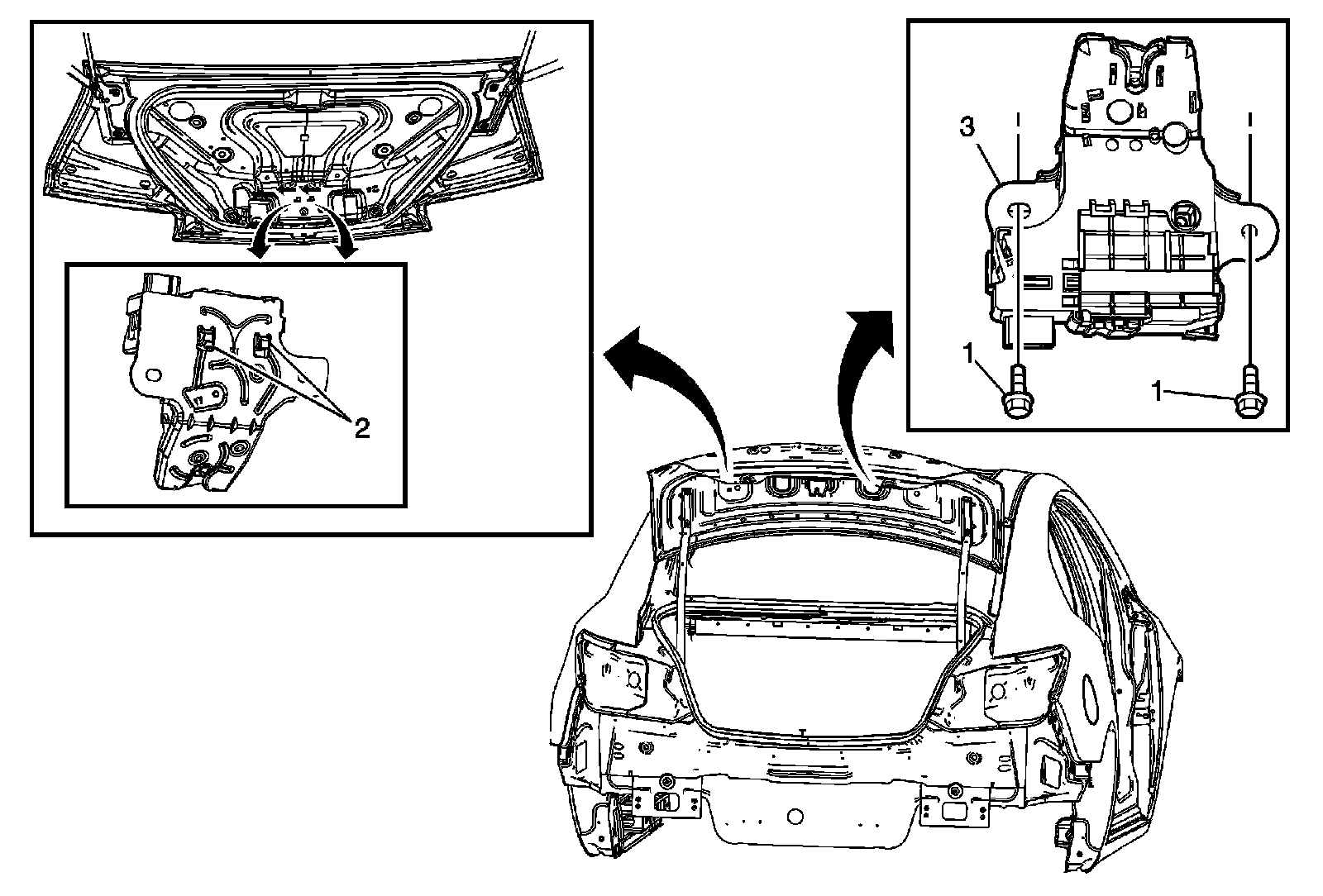 2

3

1

1