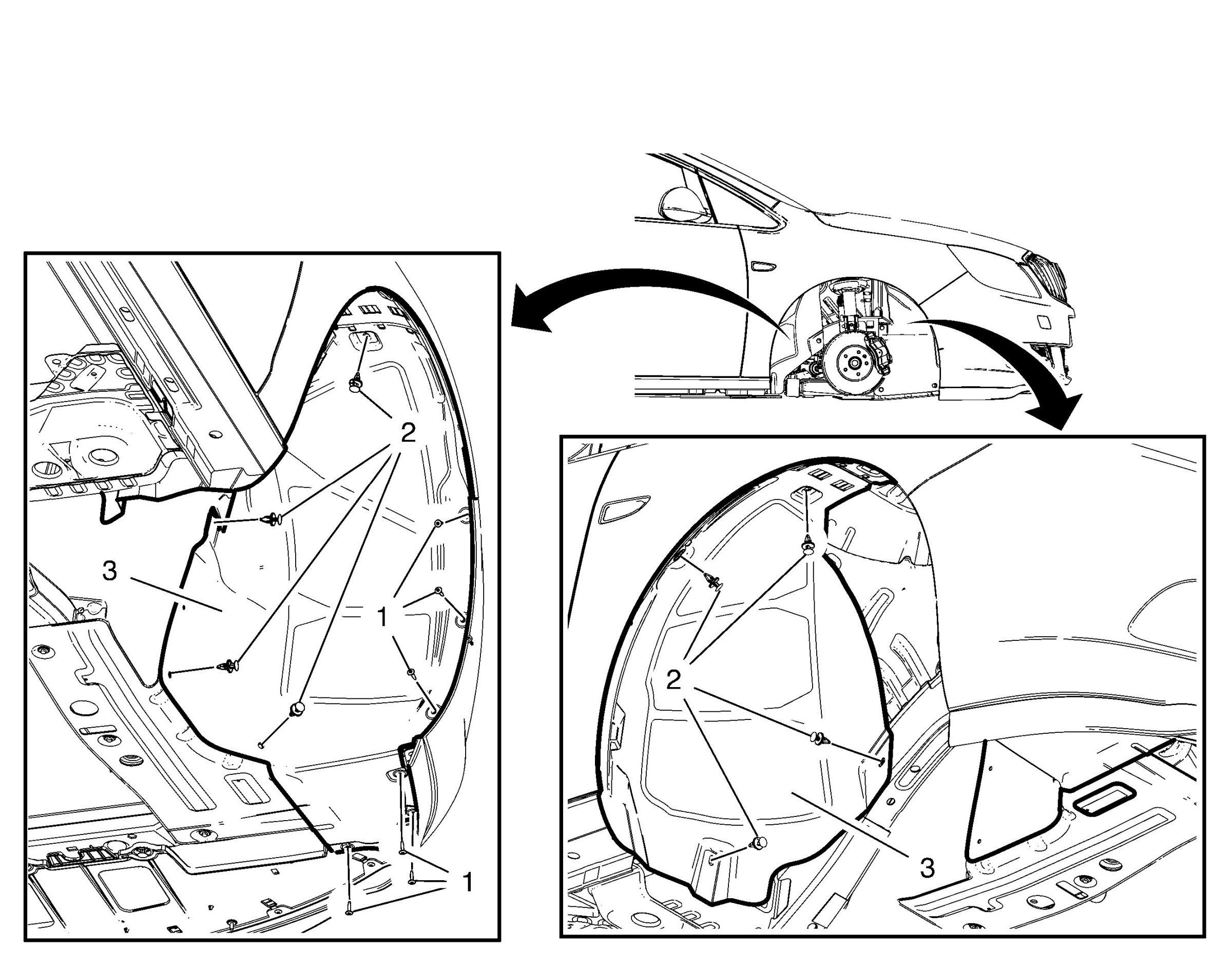 2
3
1
1
2
3