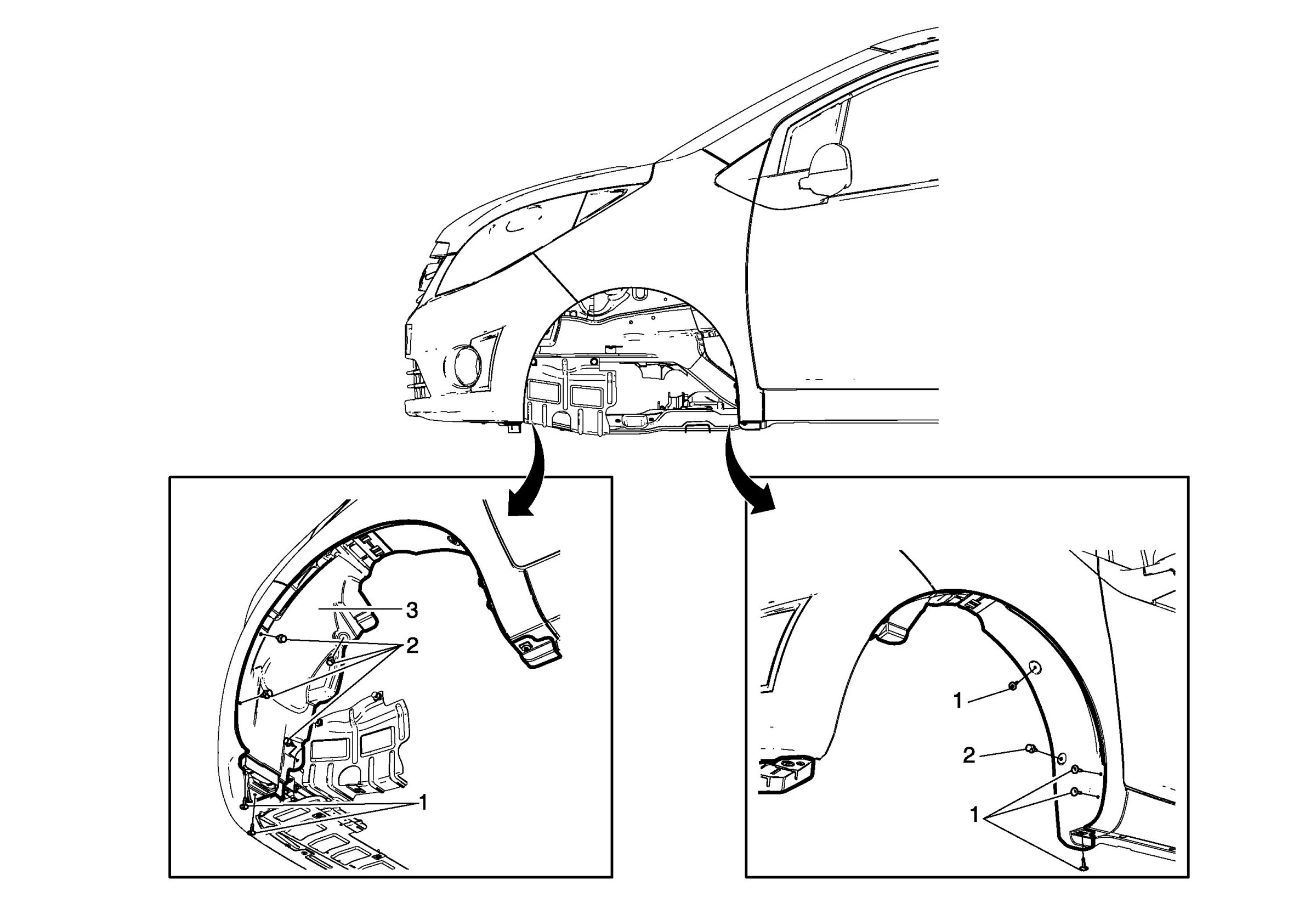 3
2
1

1
2
1