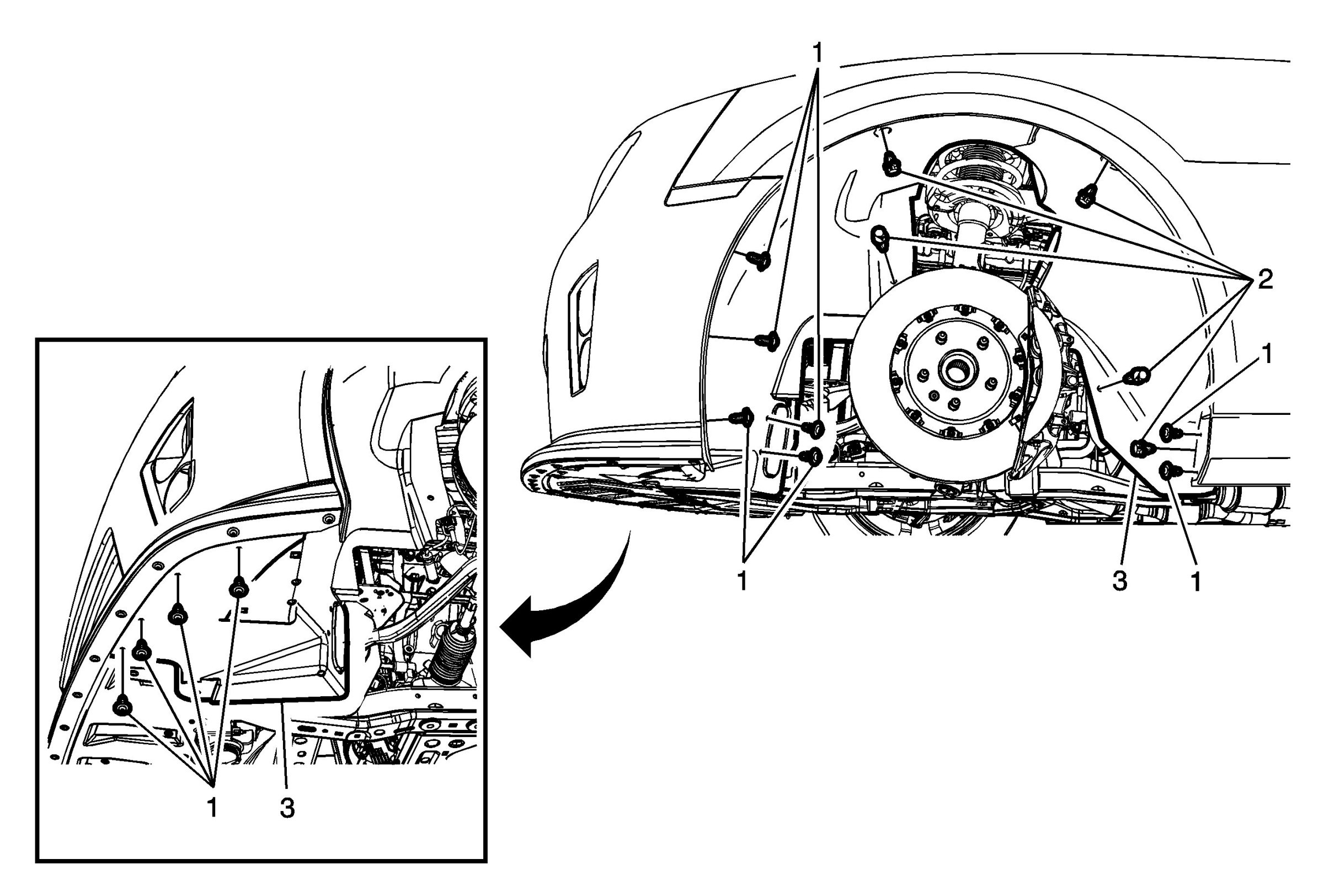 1
2
1
1
3
1
1
3