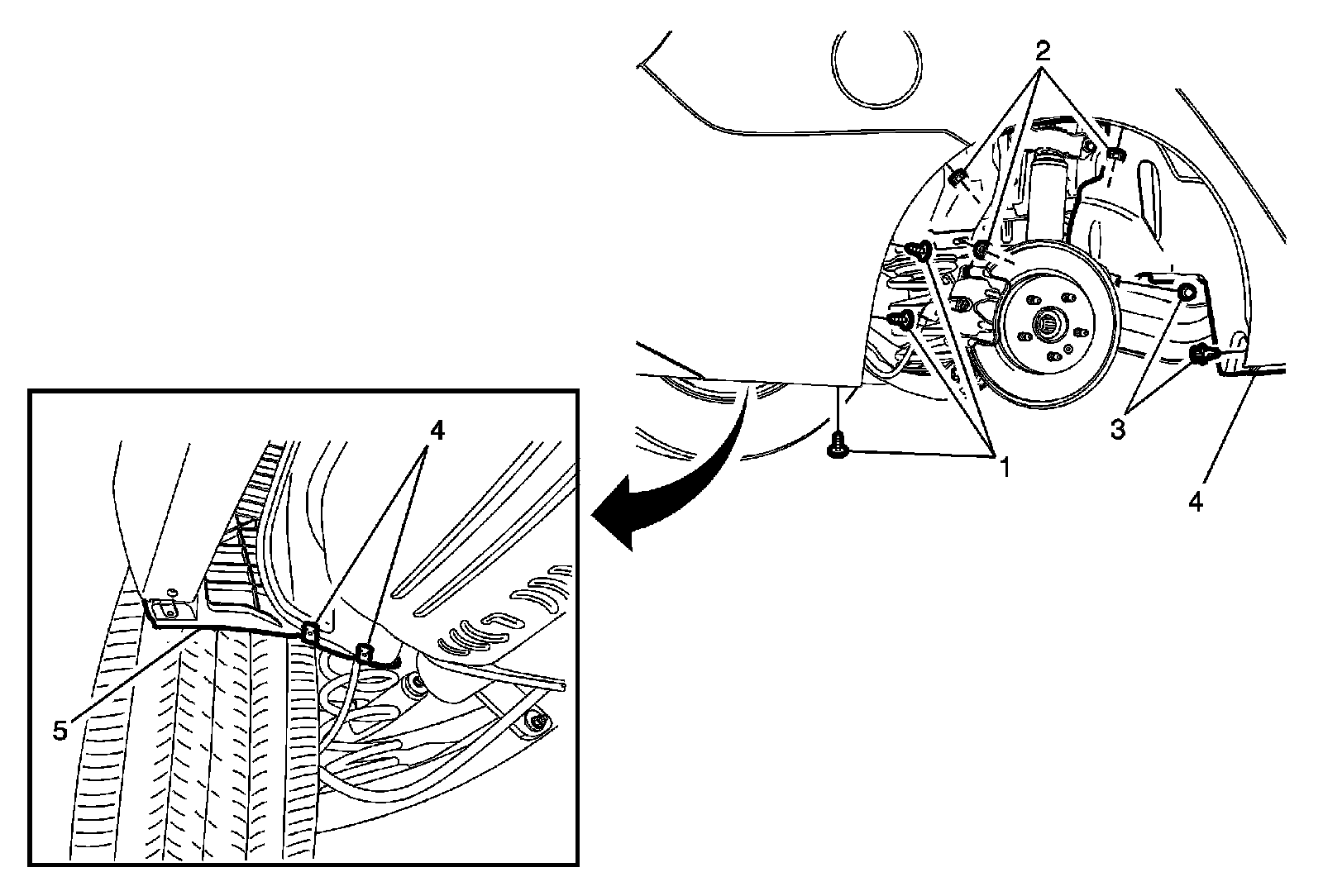 2
3
1
4
4
5