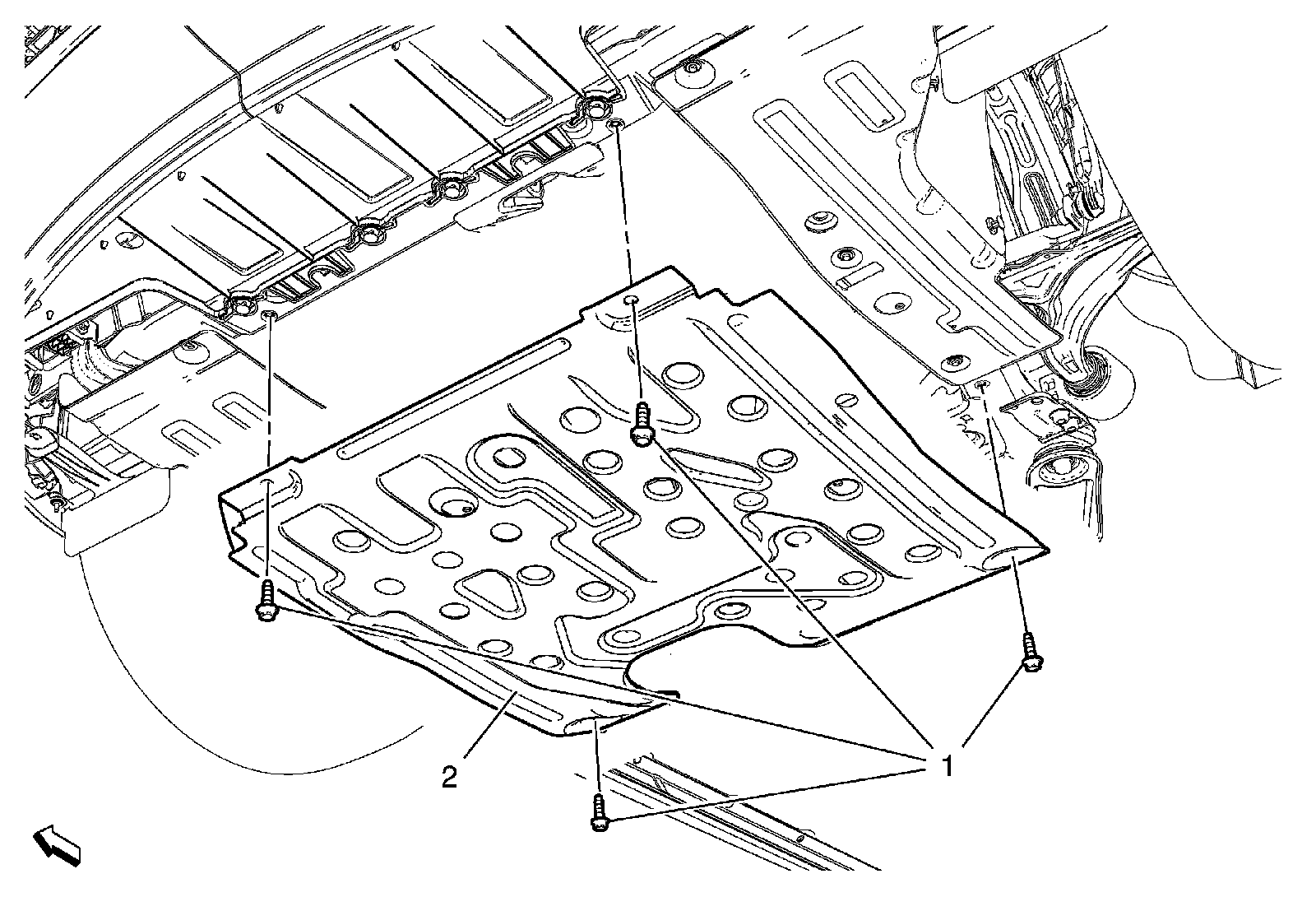 2

1