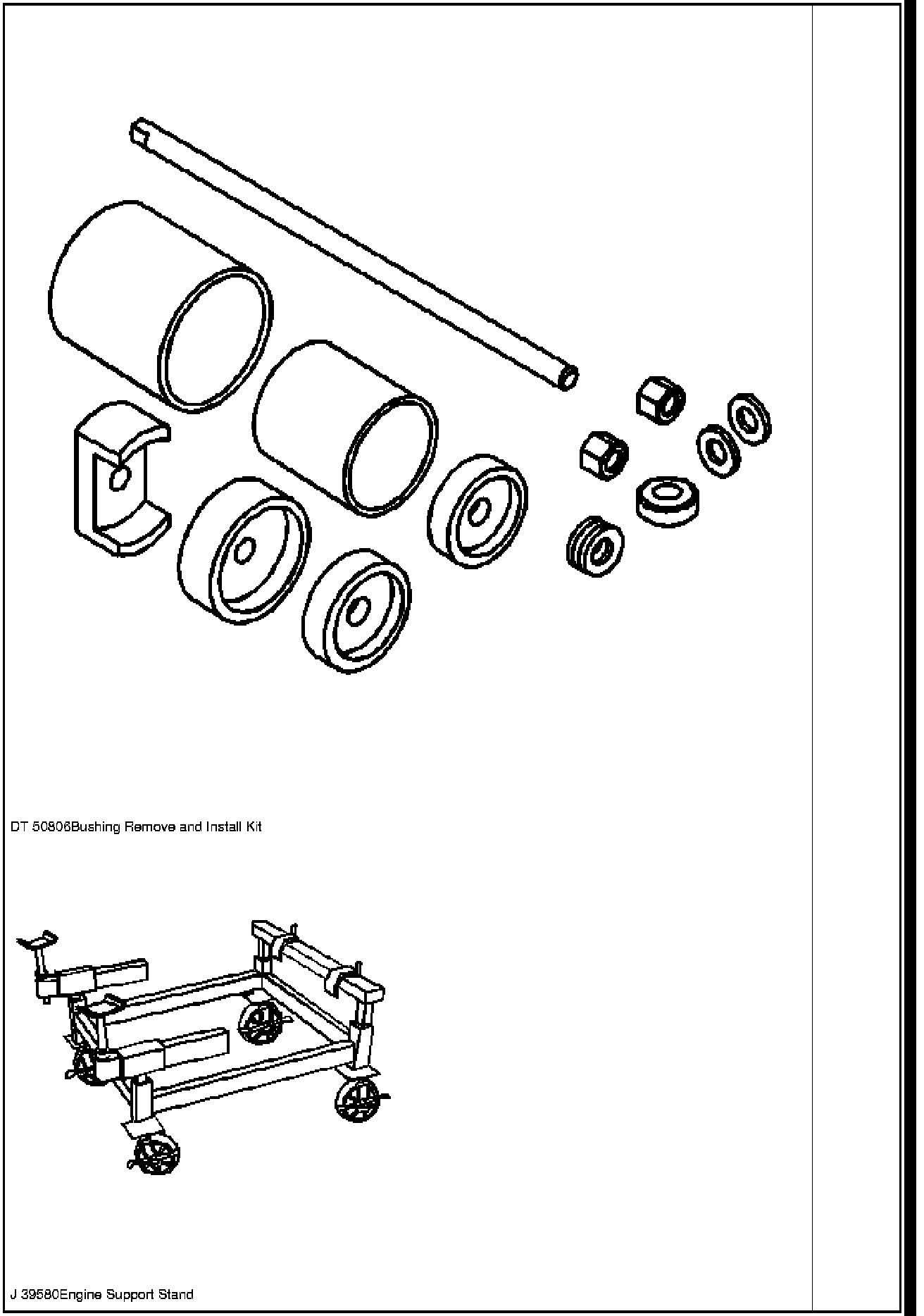 DT 50806Bushing Remove and Install Kit

J 39580Engine Support Stand