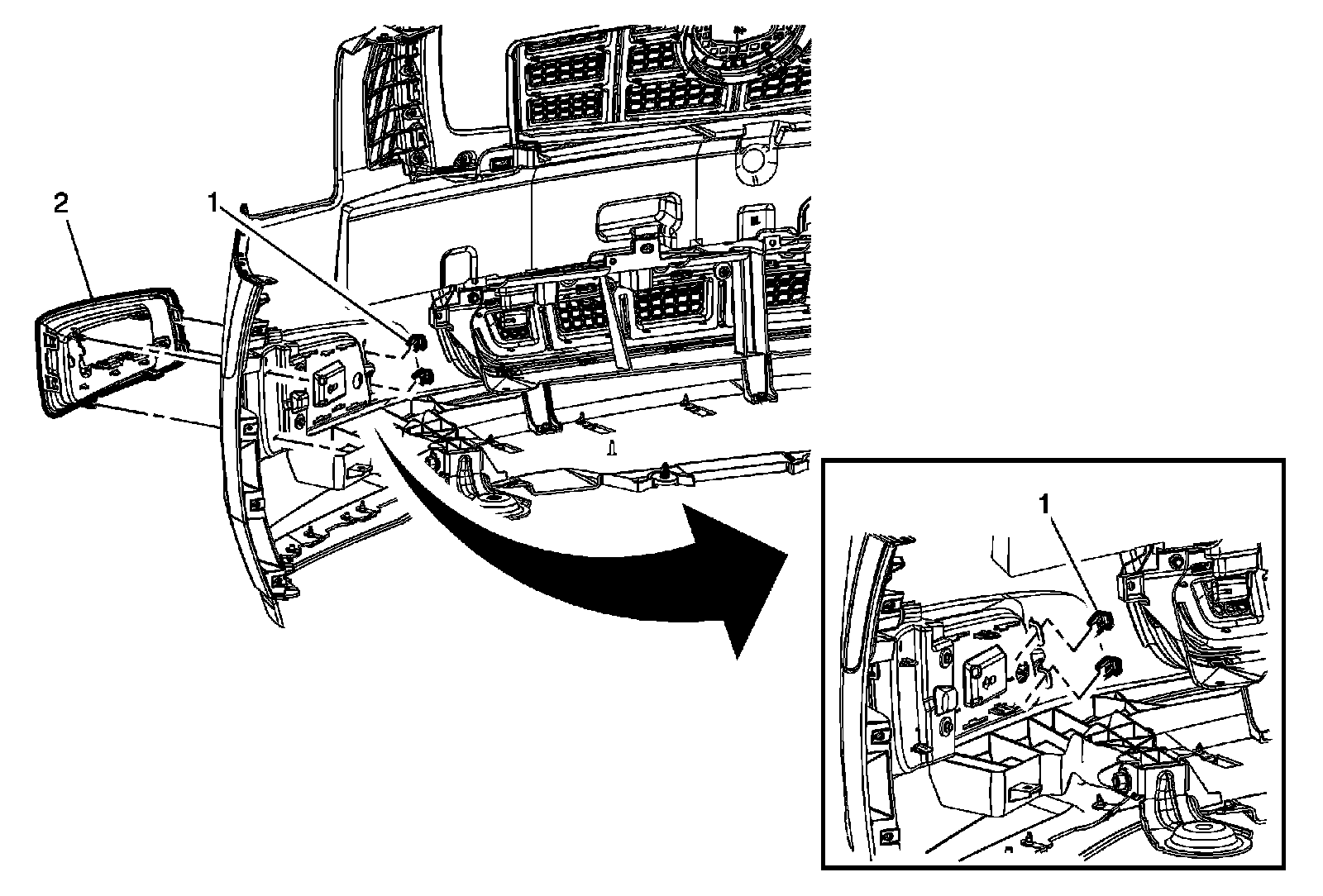 2
1
1