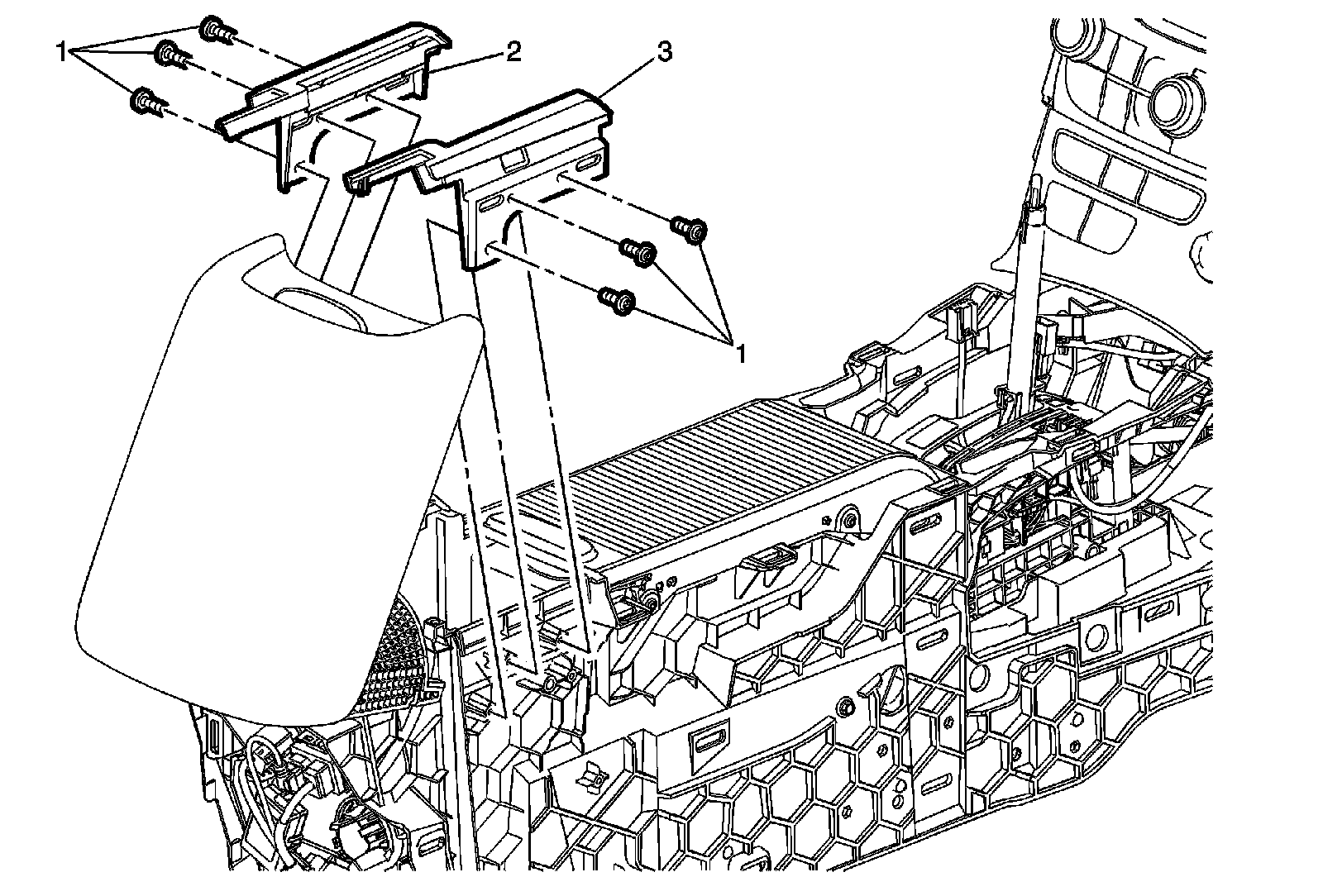 1
2
3
1