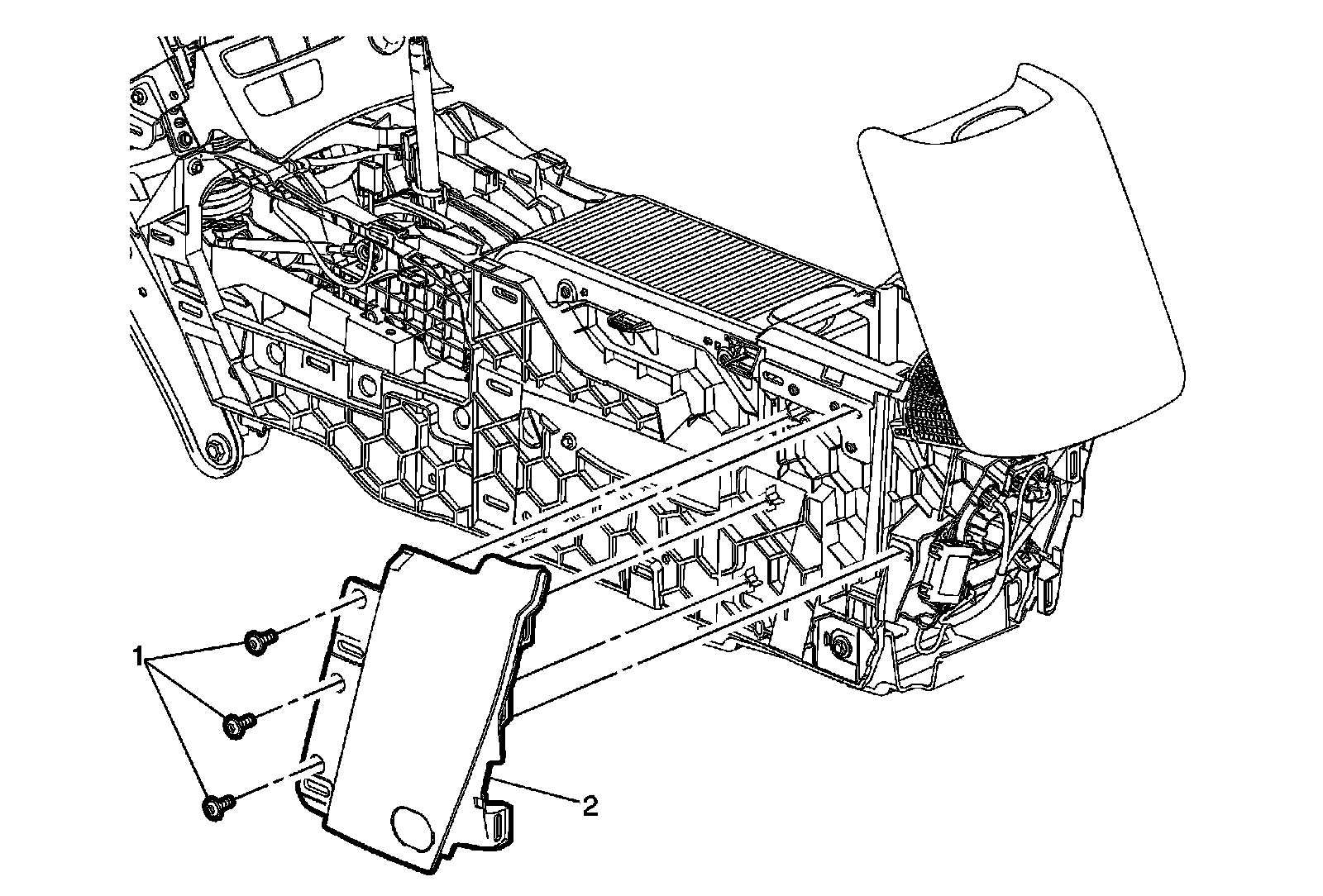 1

2