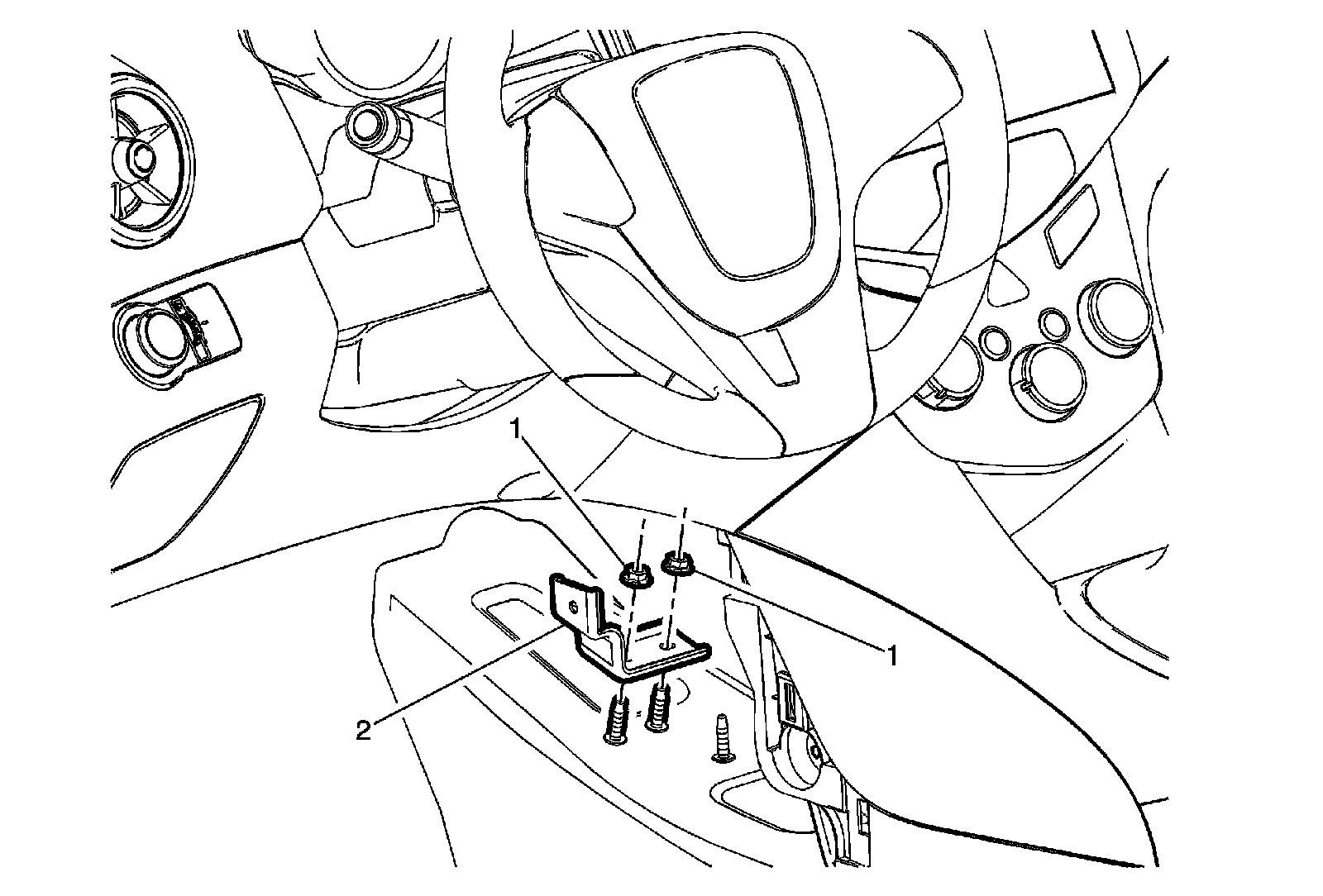 1
1
2