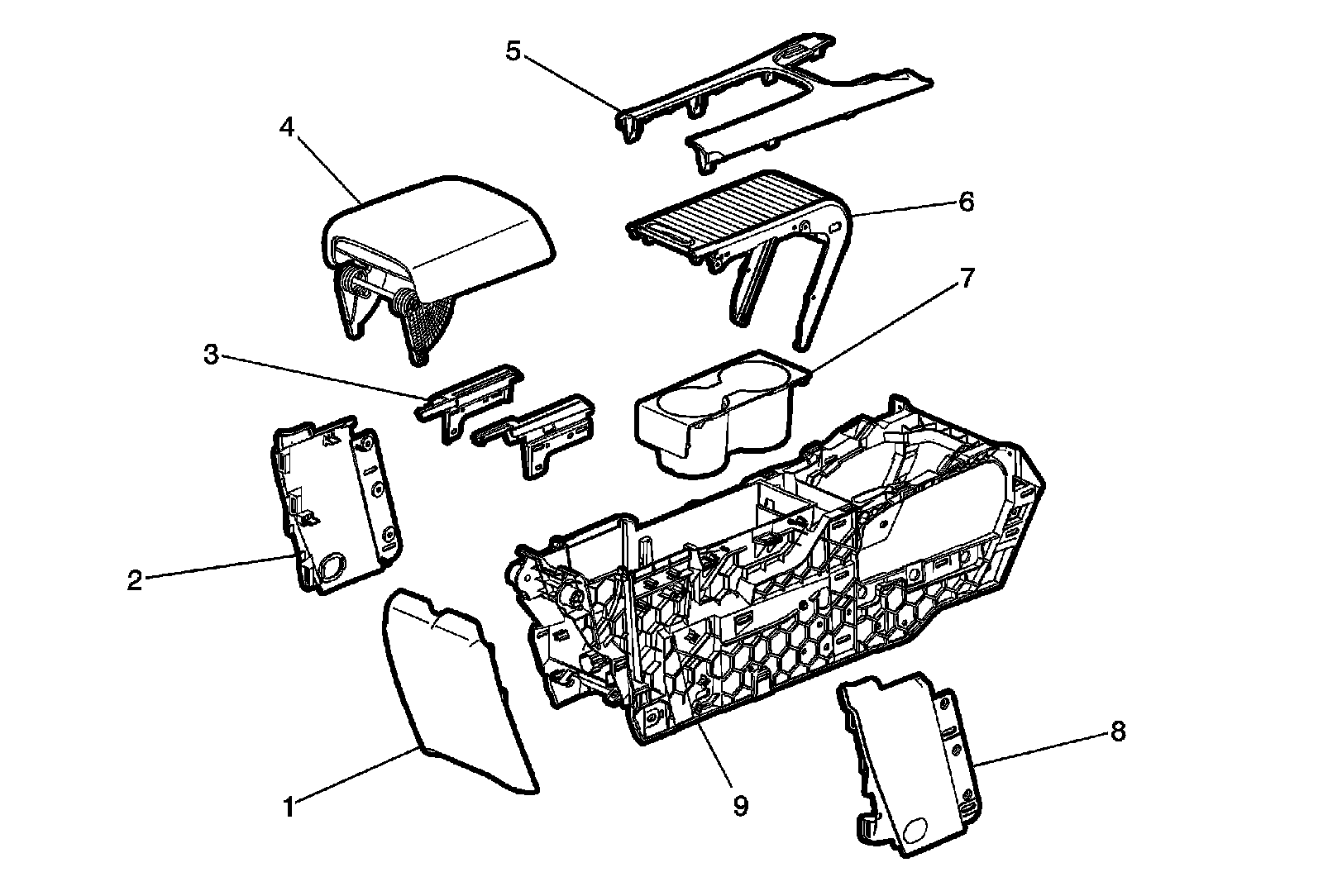 5
4
6
7
3
2
1
9
8