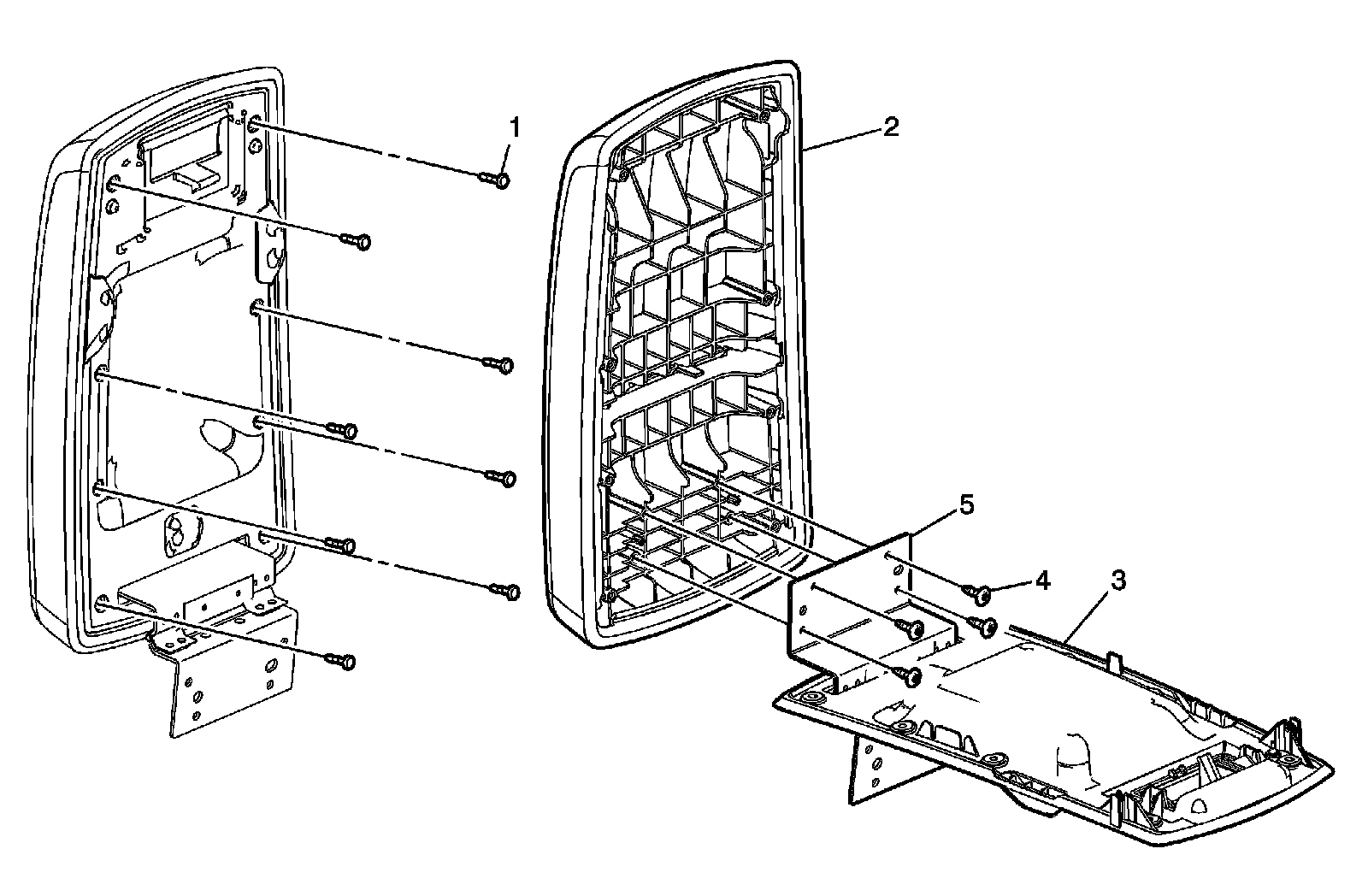 1
2
5
4
3