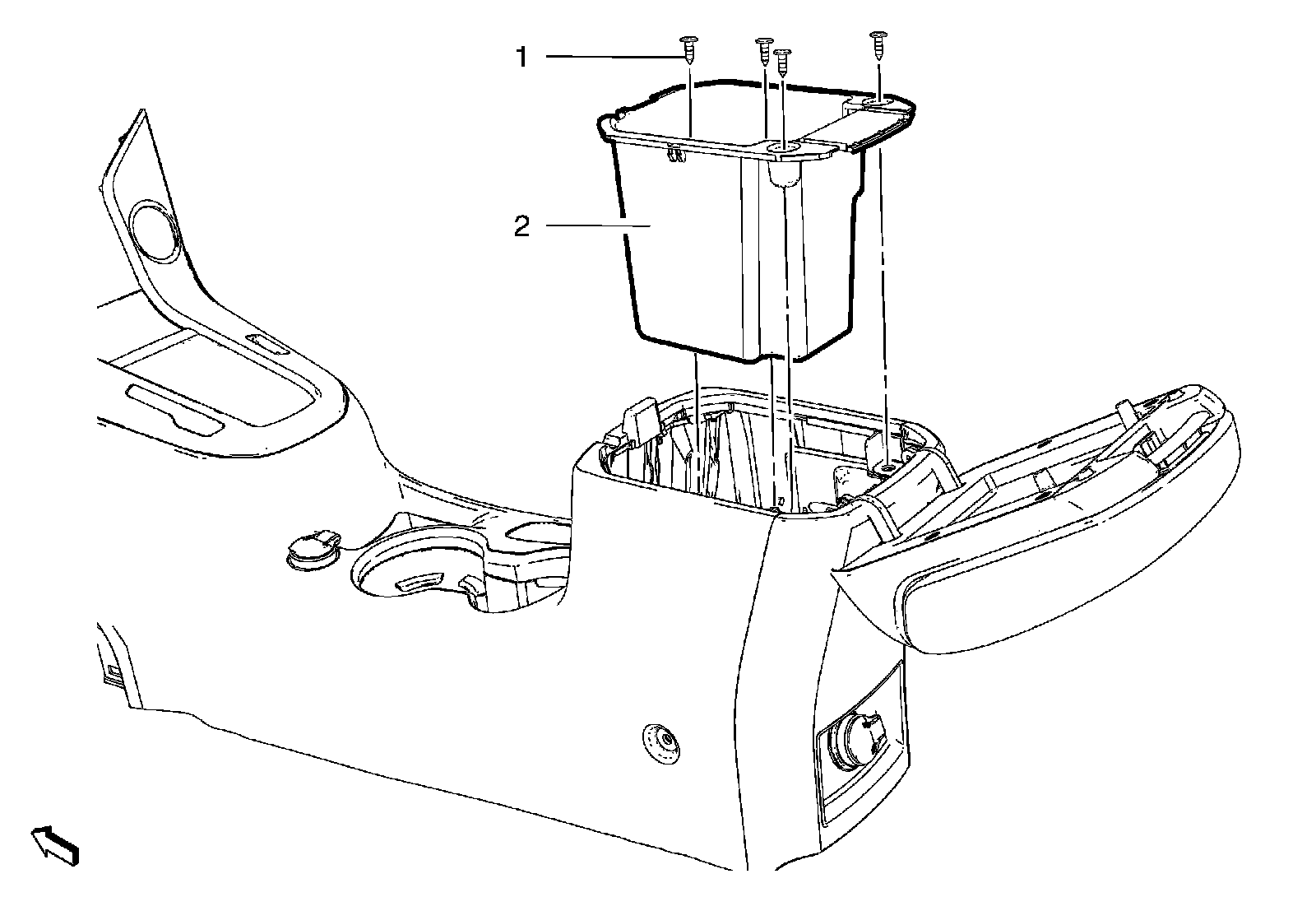 1
2