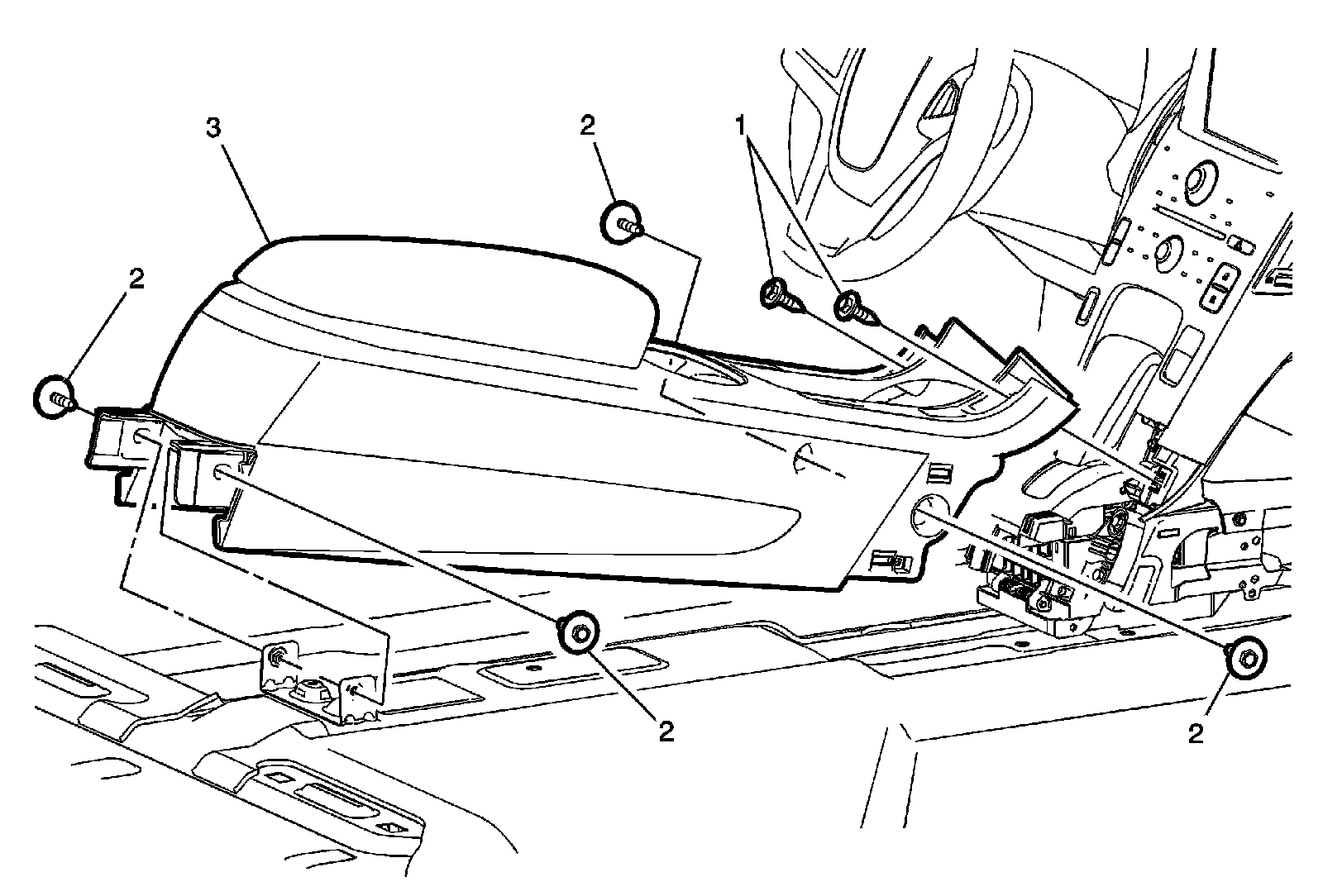 3
2
1
2
2
2