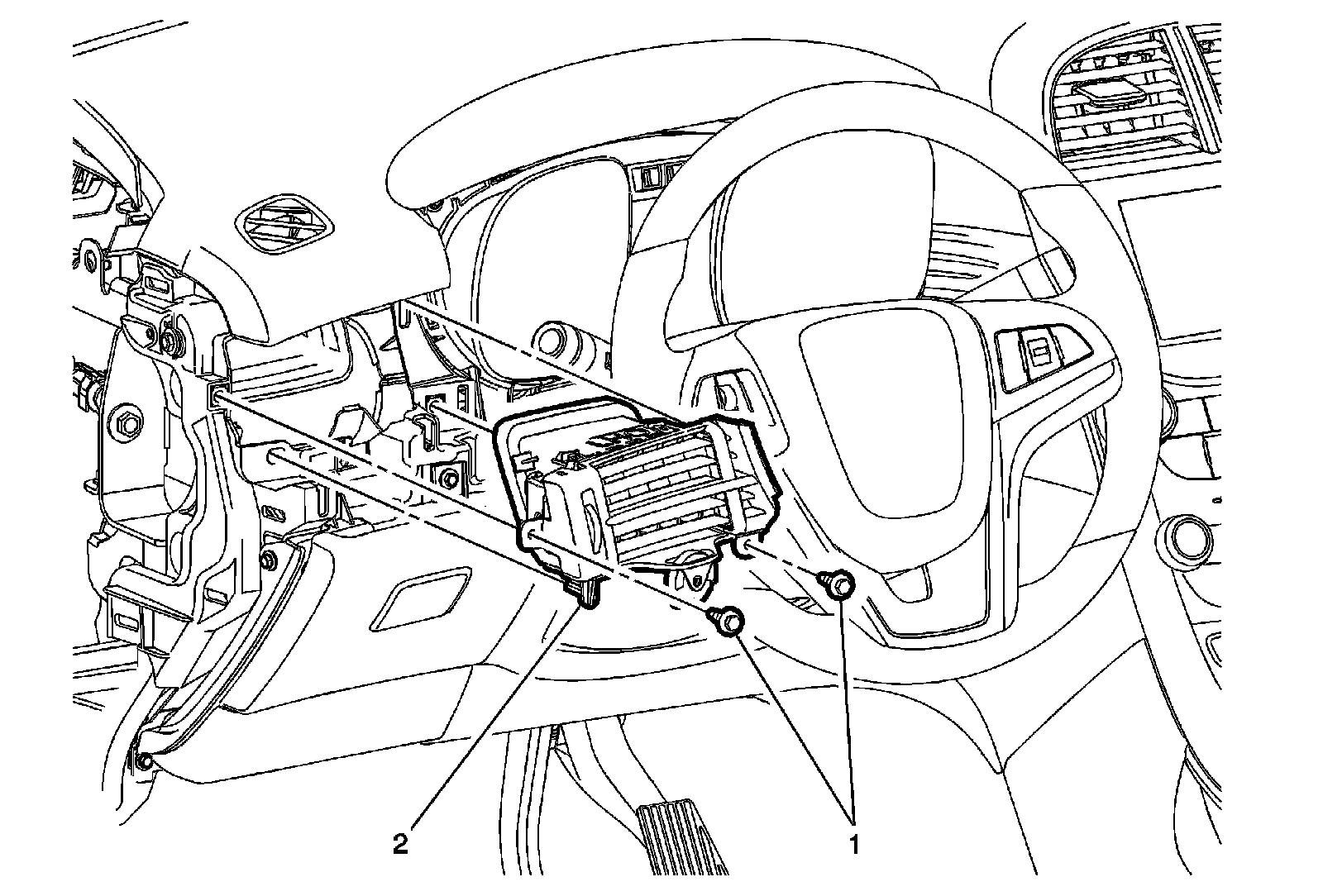 2
1