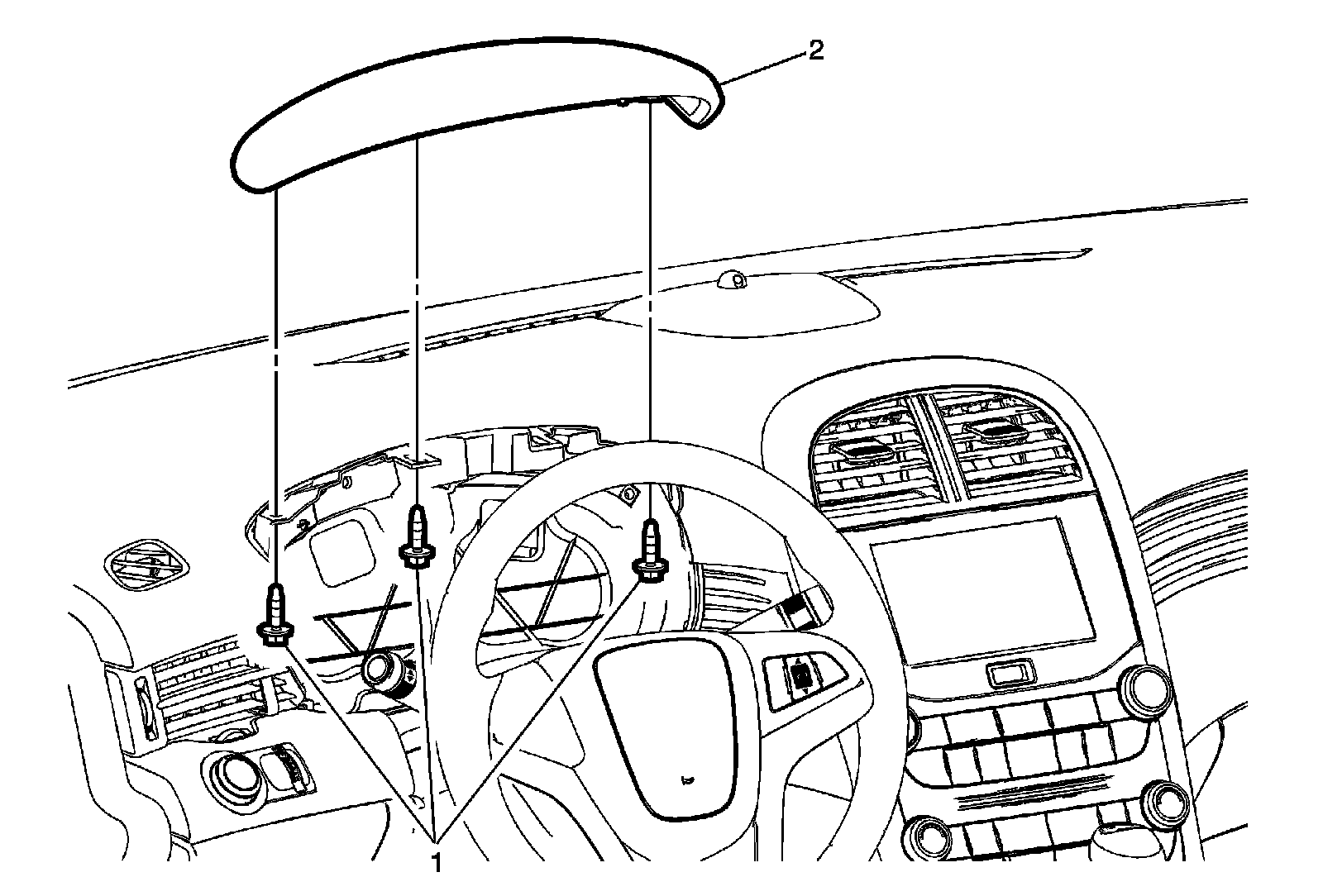 2

1