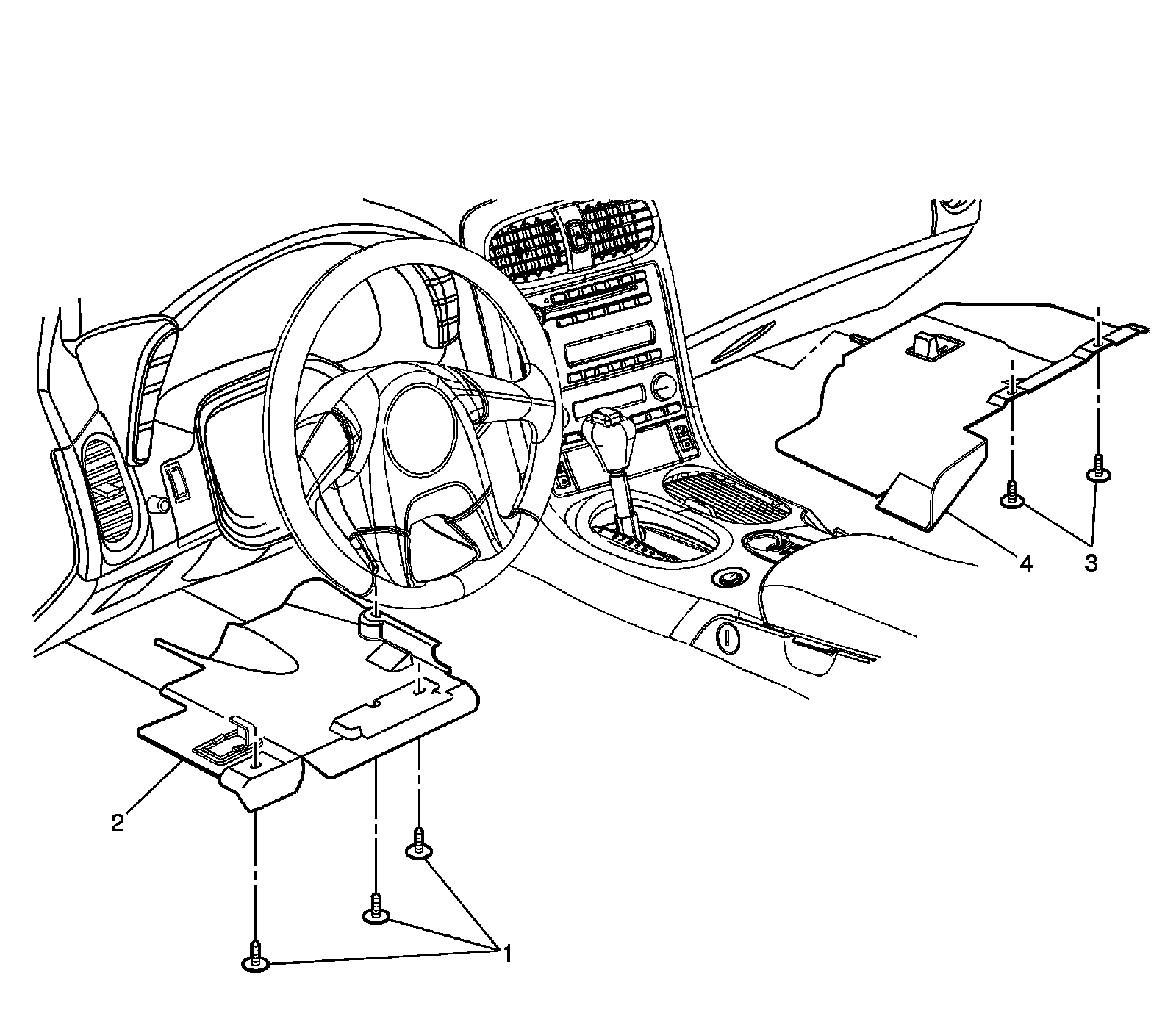 4
3
2
1