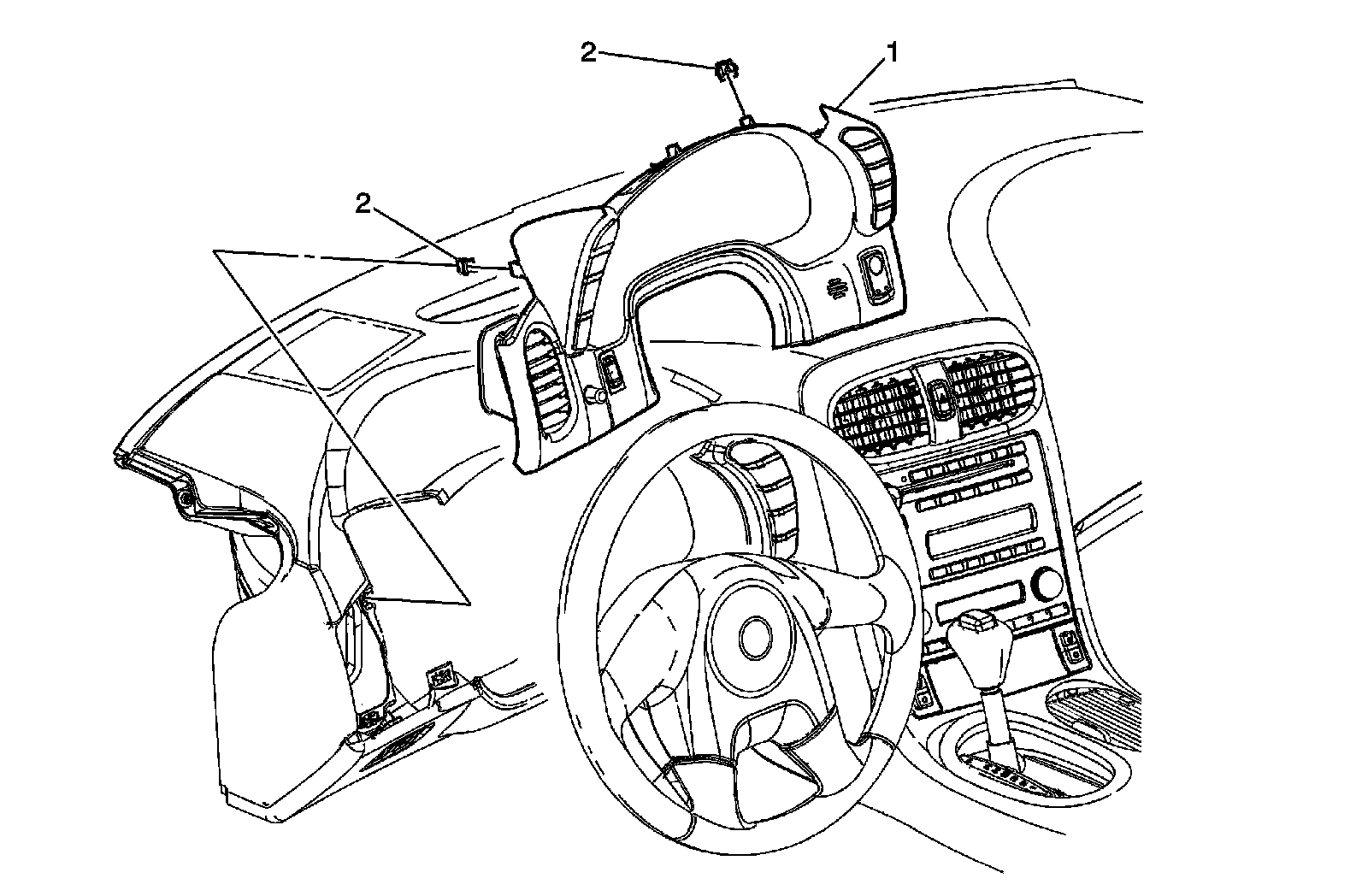 2
1
2