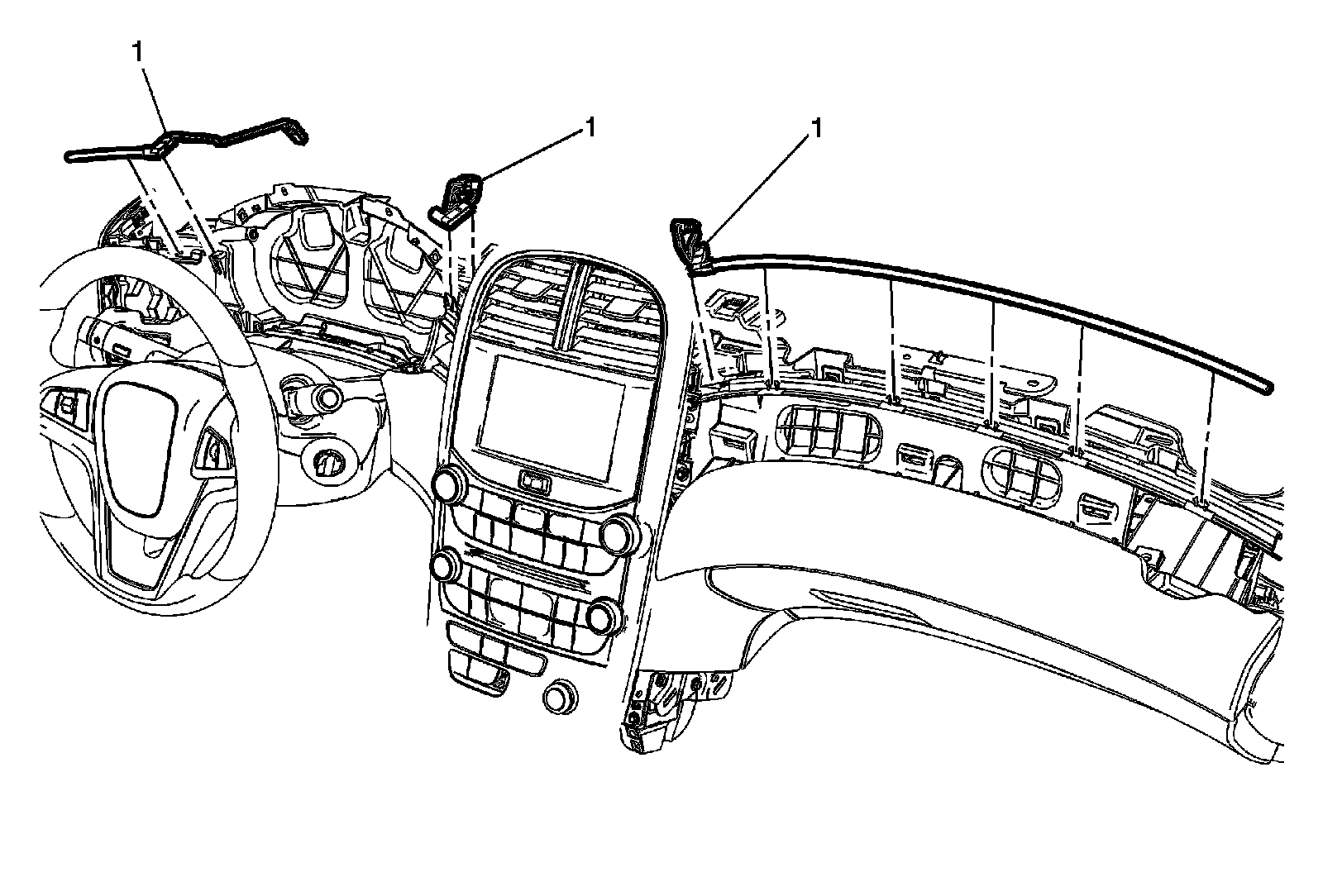 1

1

1