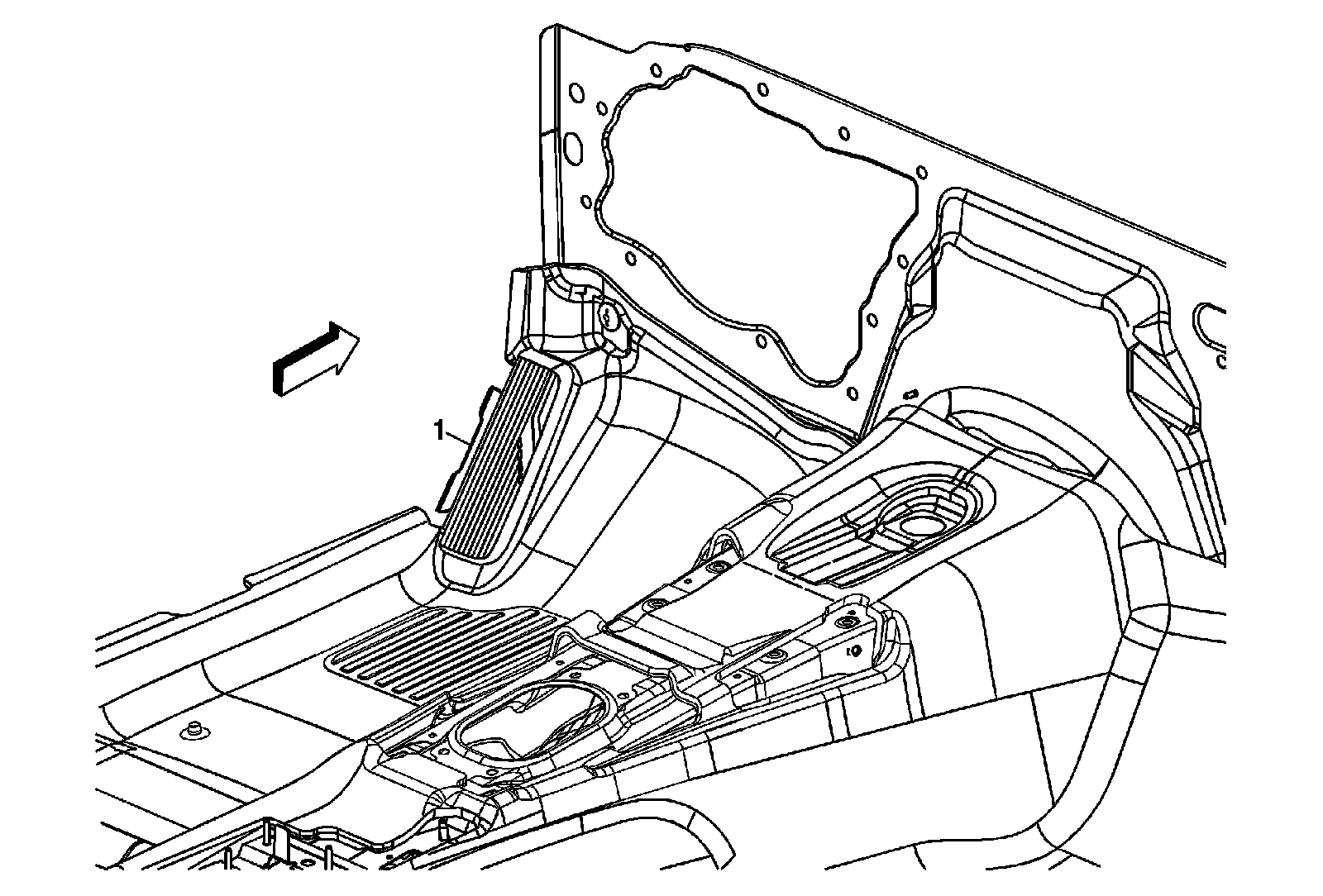 1