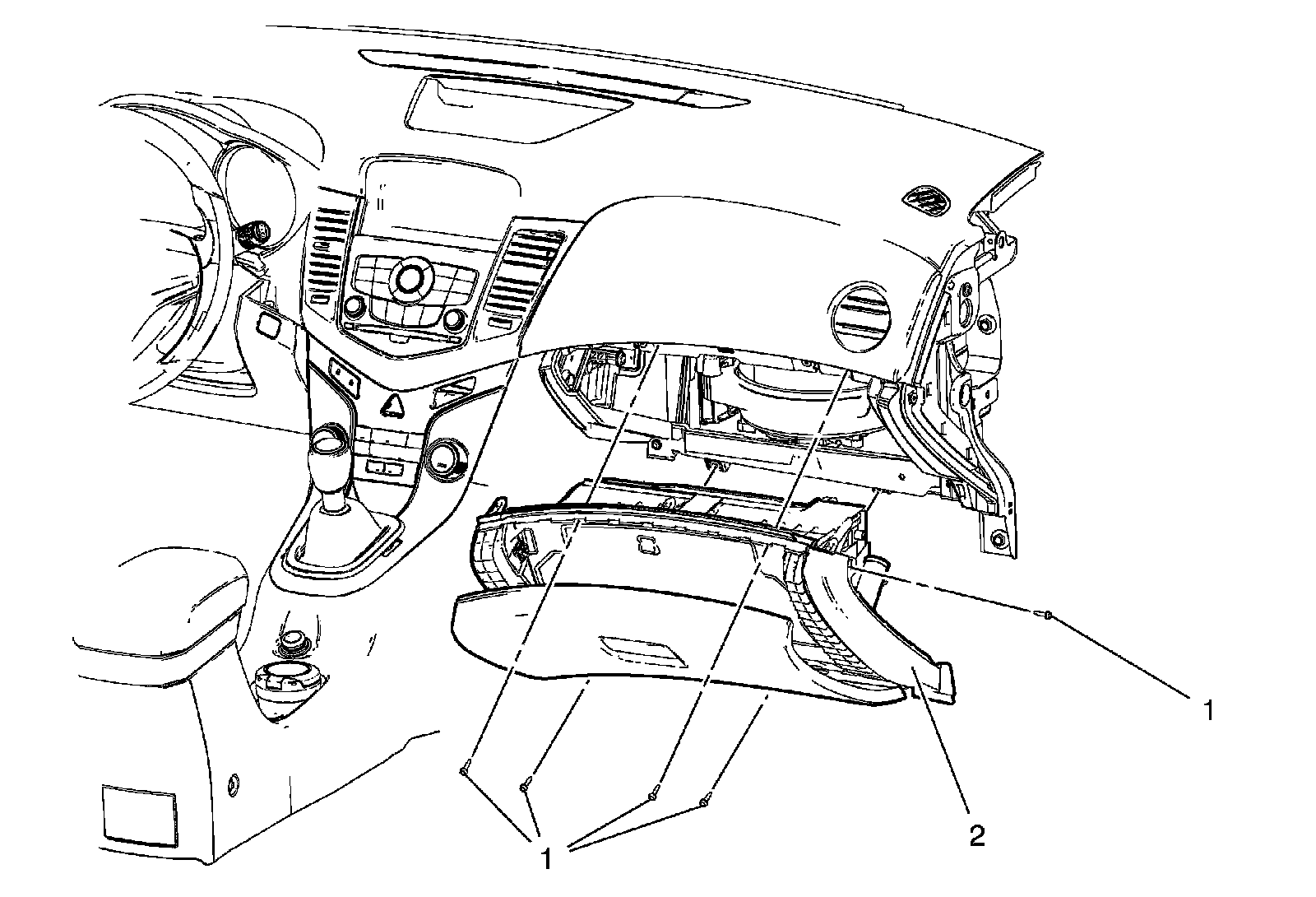 1

1

2