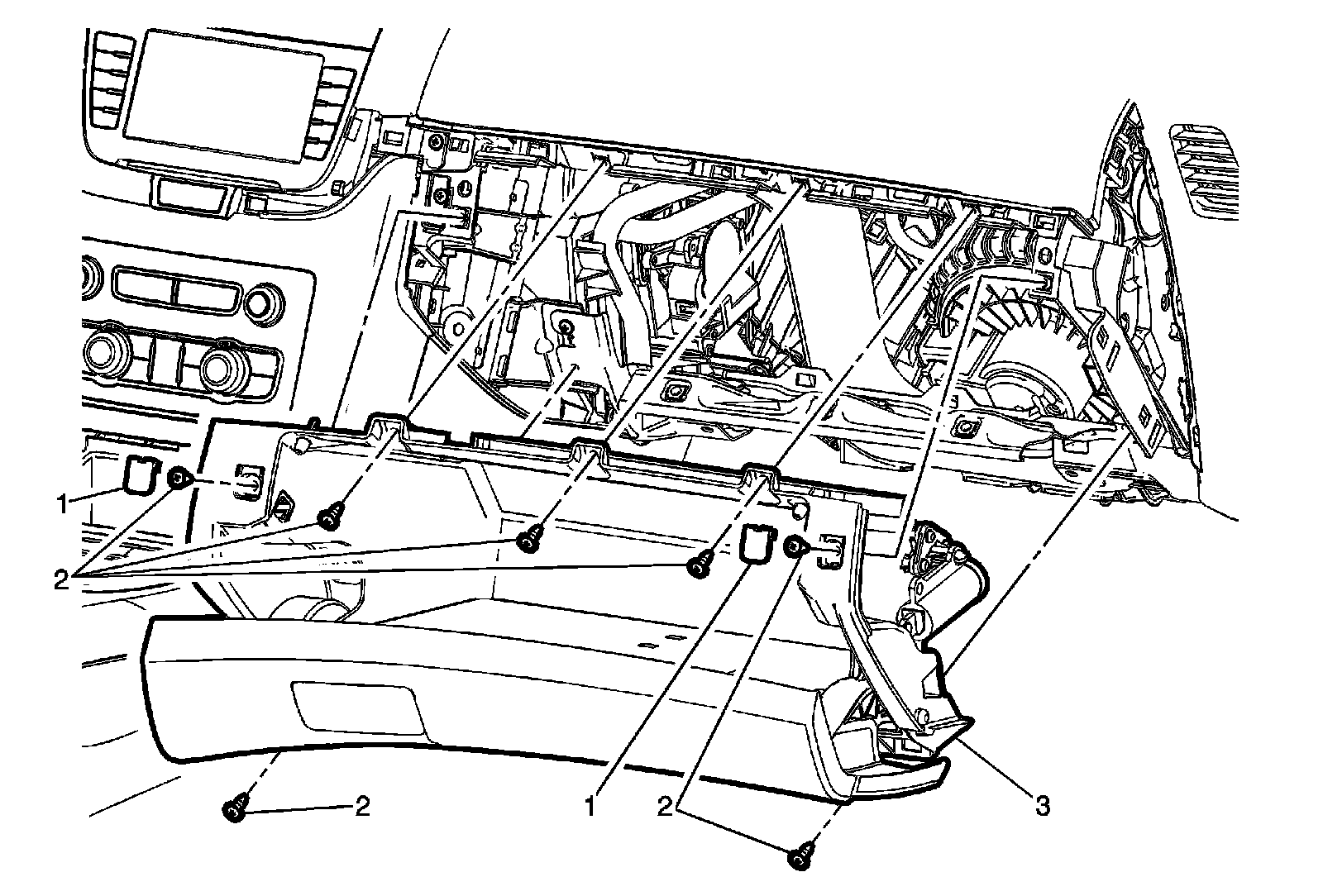 1
2
2
1
2
3