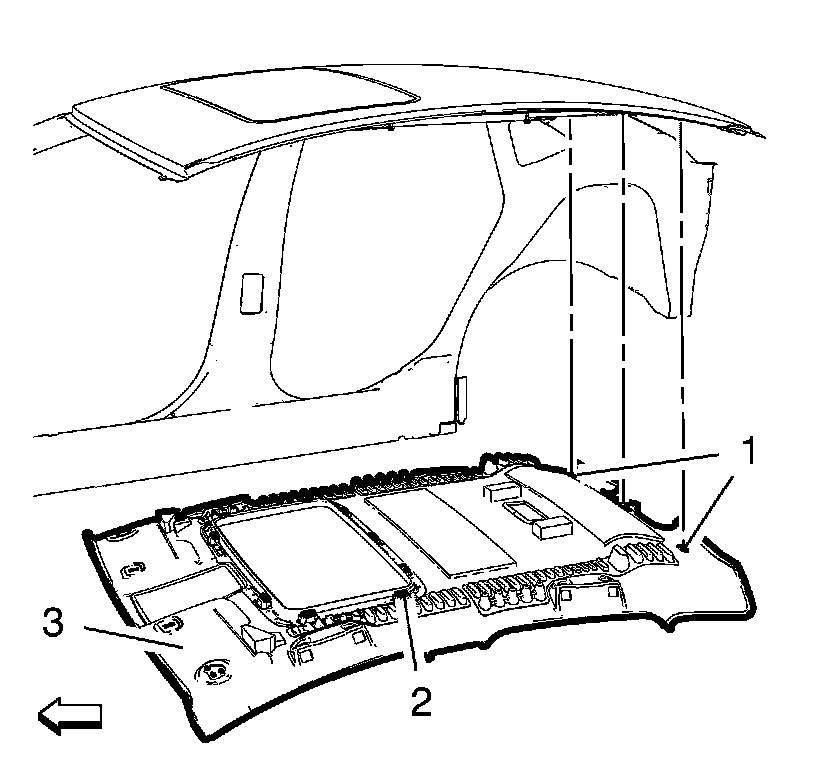 1
3
2