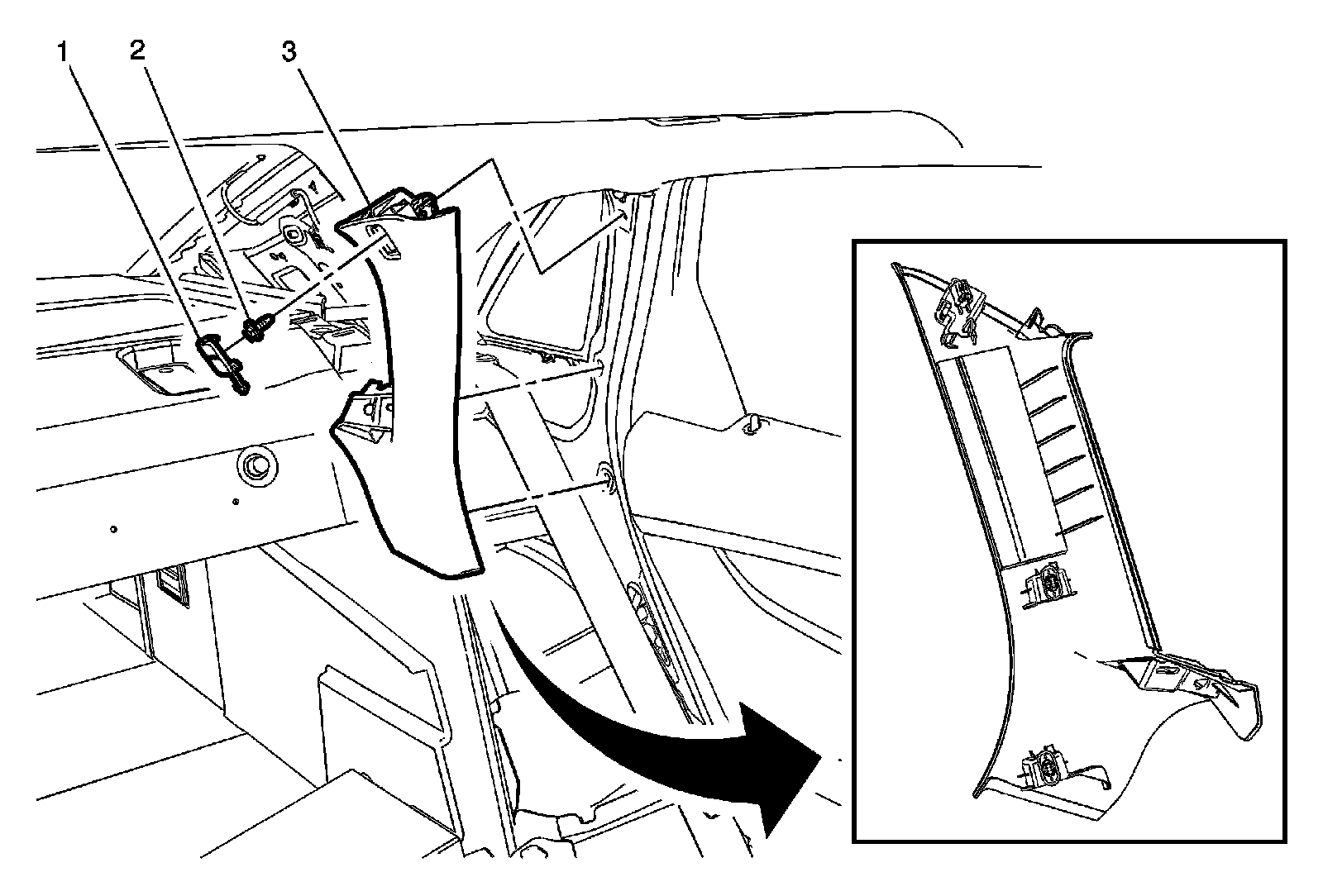 1
2
3