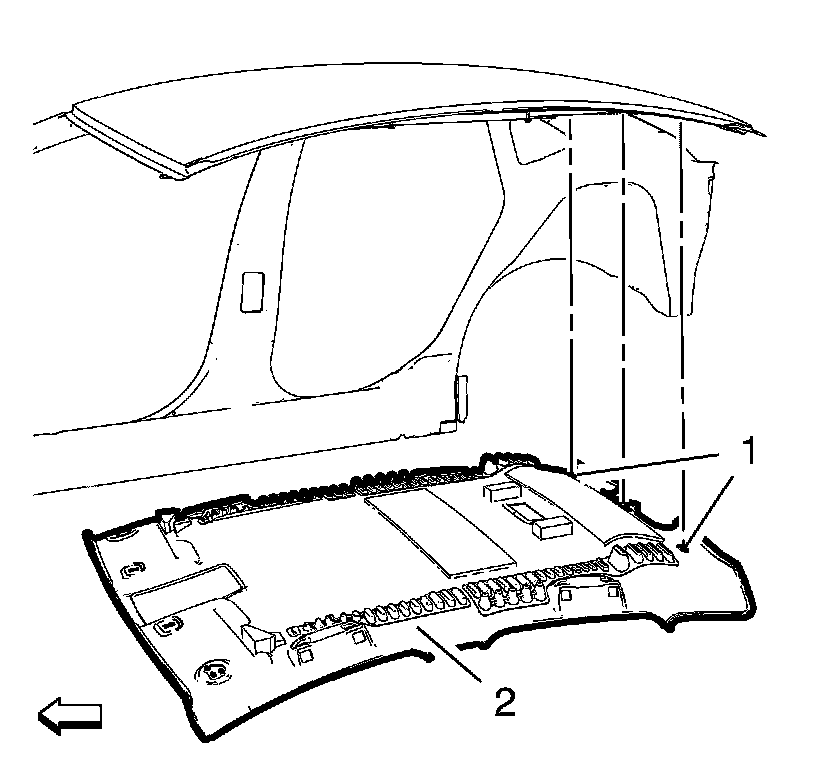 1
2