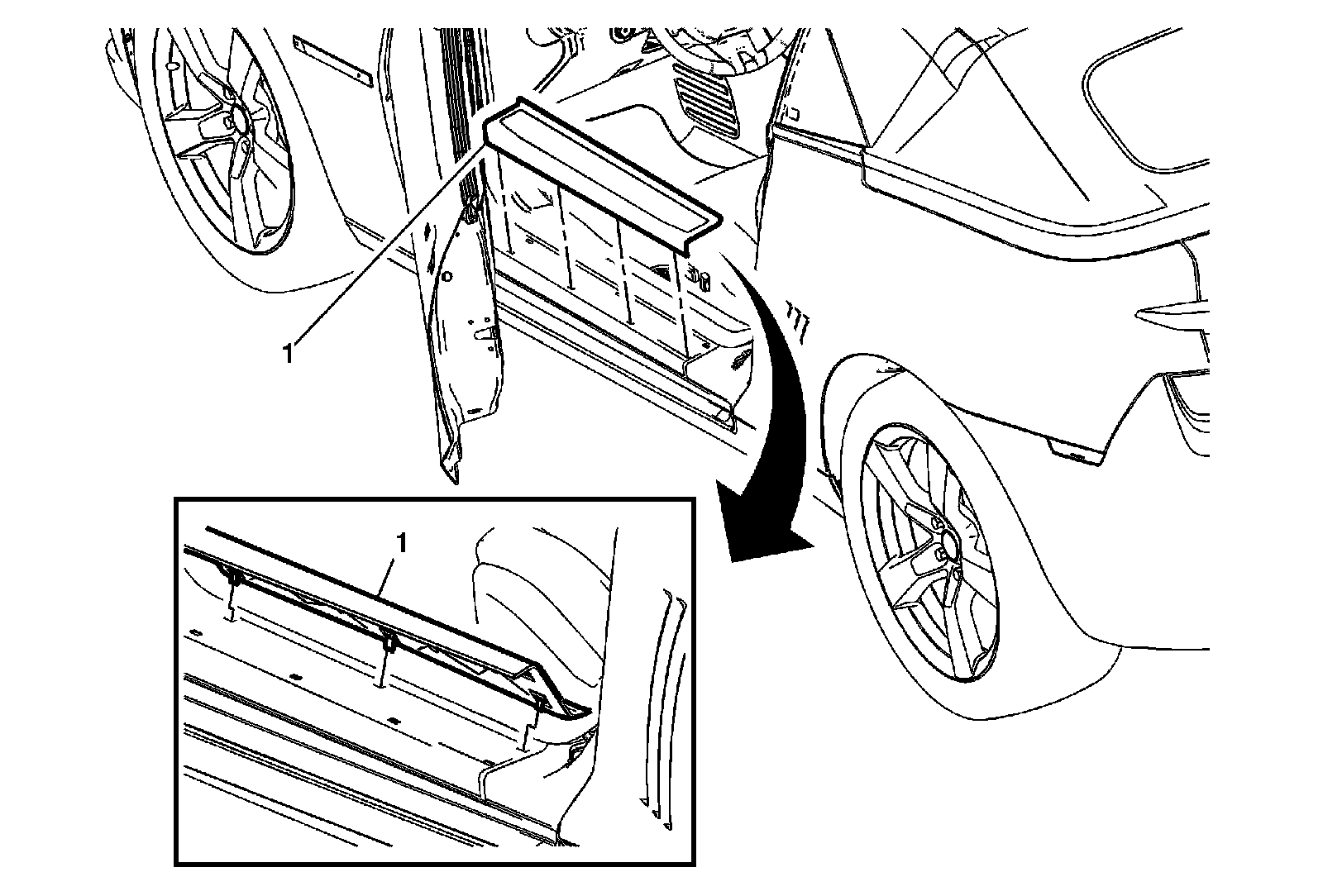 1

1