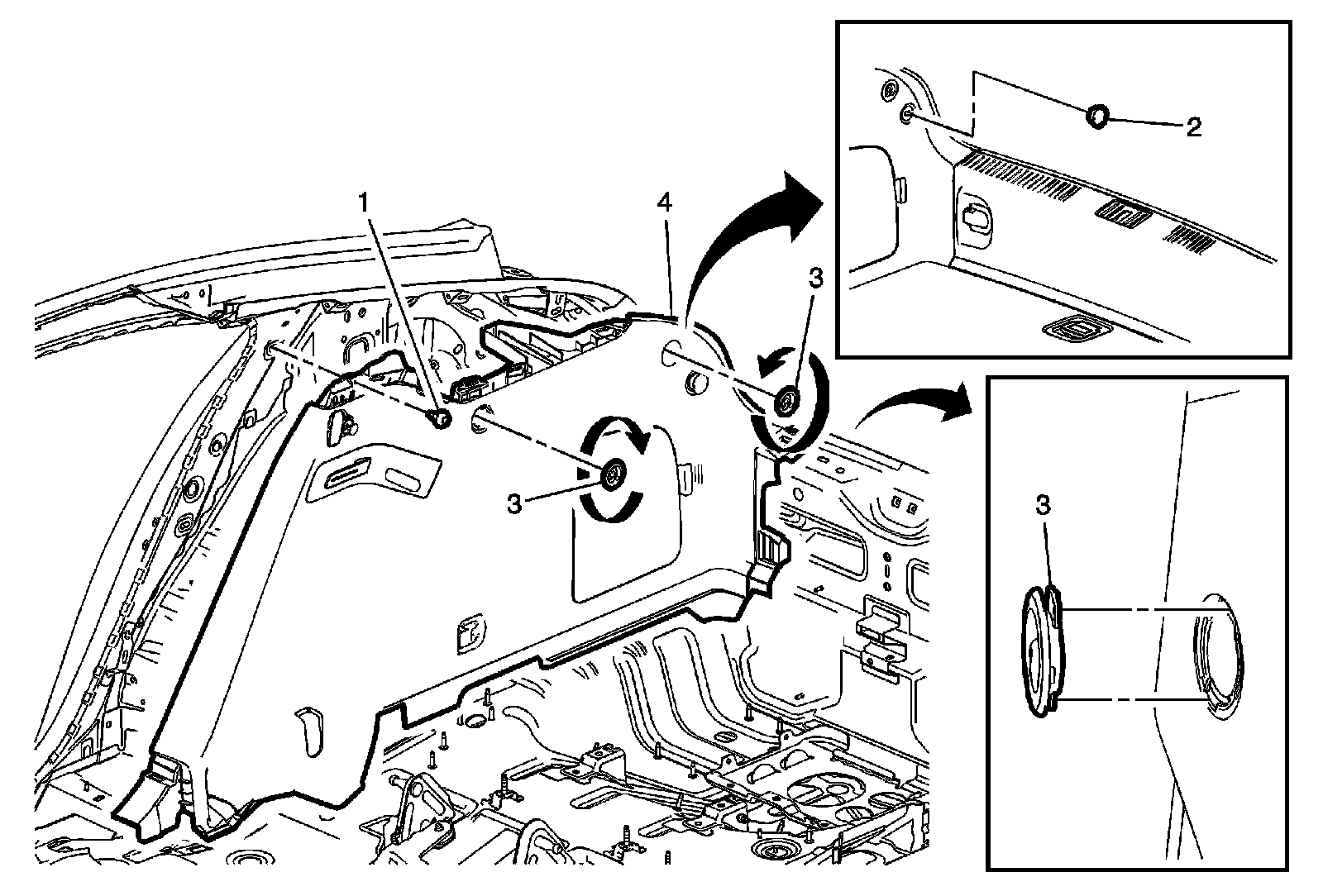 1
4
3
3
2
3