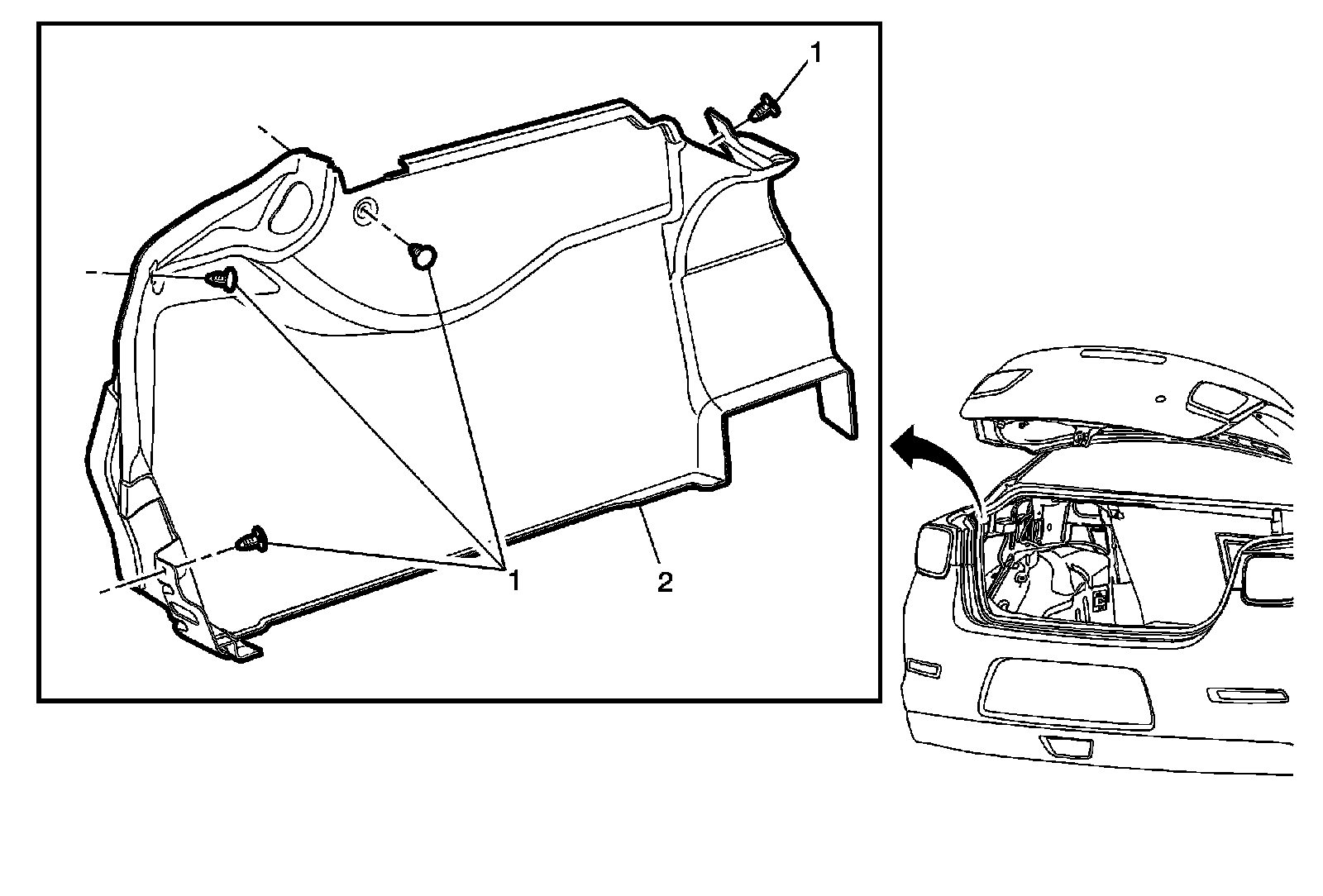 1

1

2