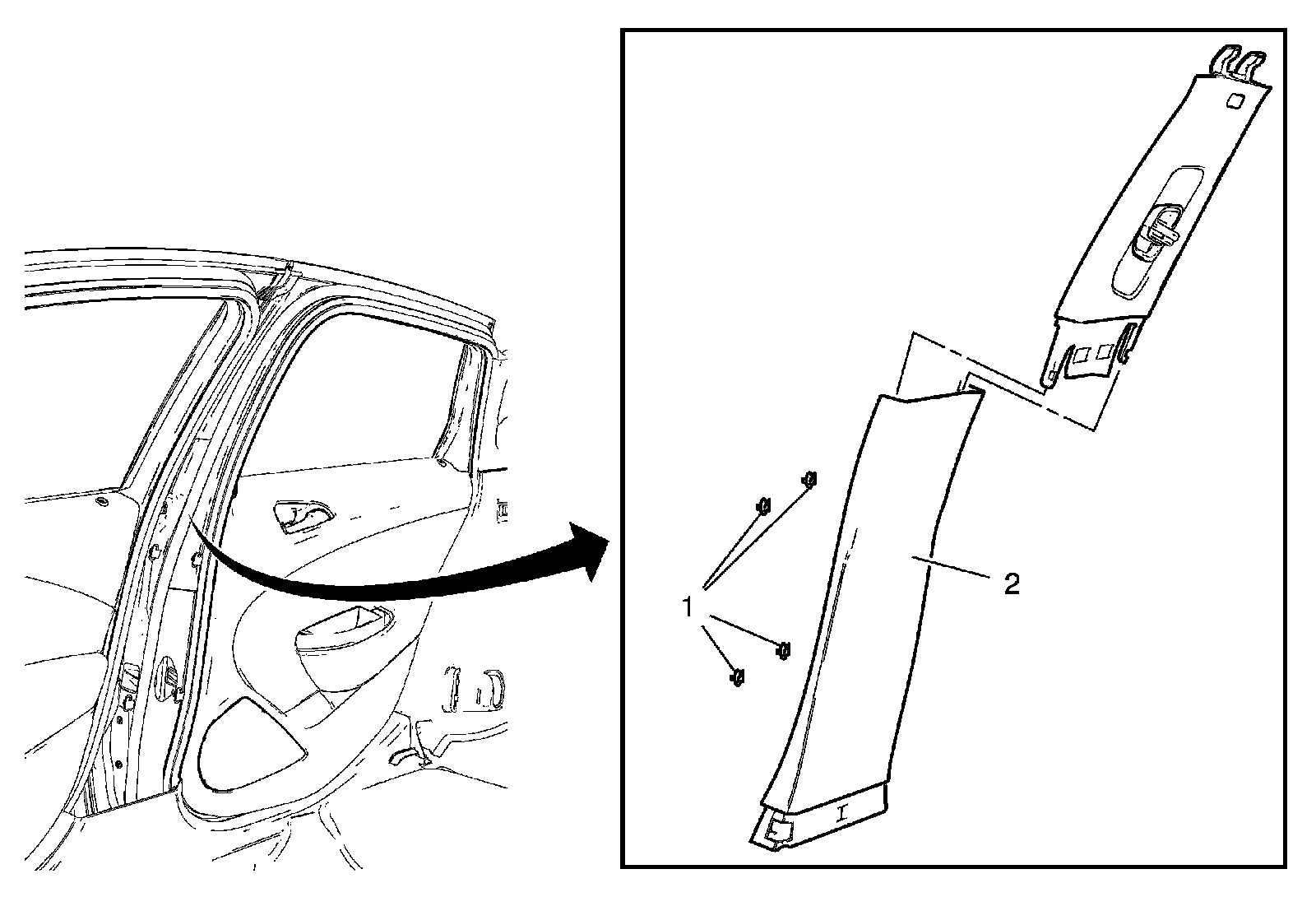 1
2