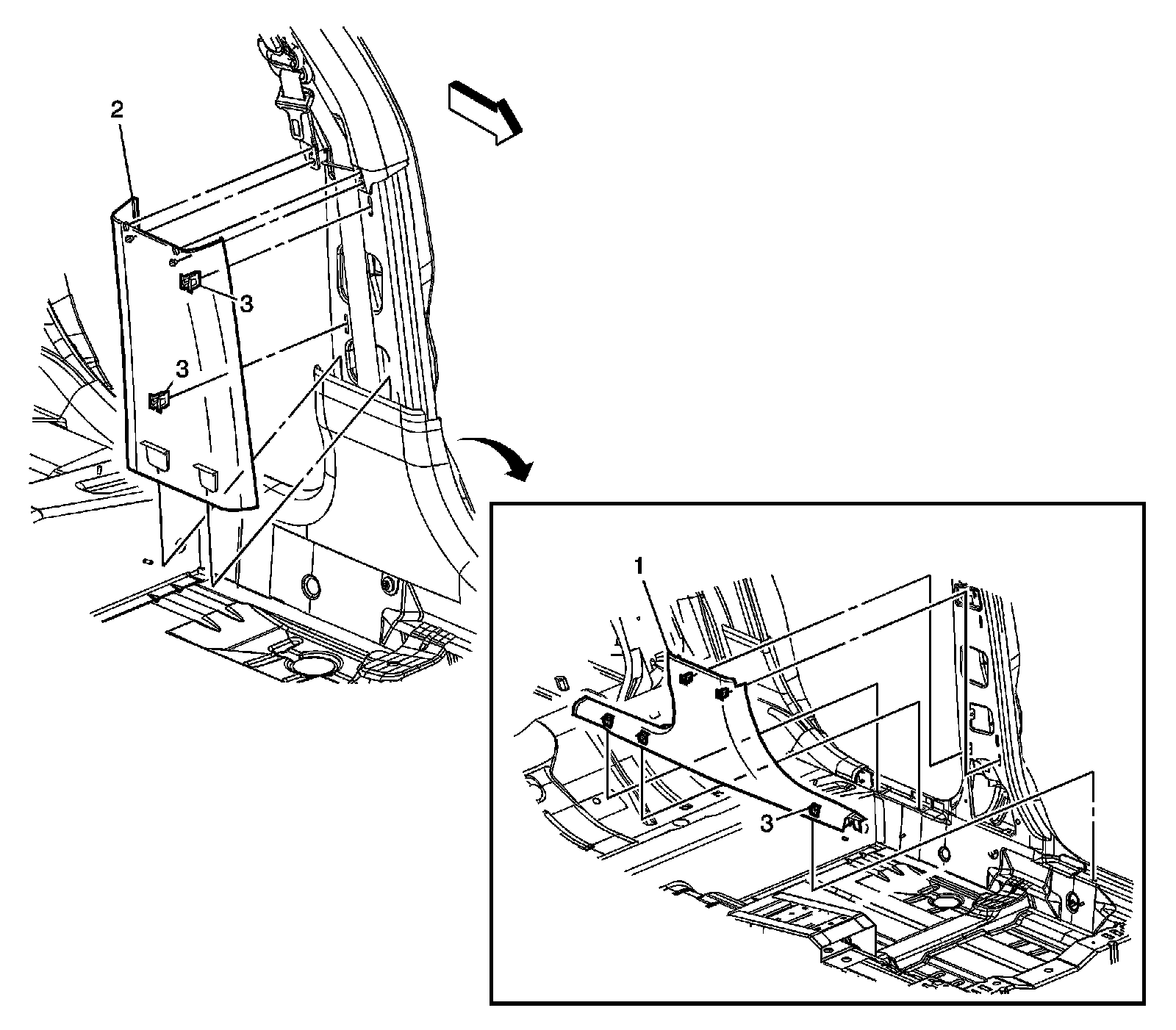 2
3
3
1
3