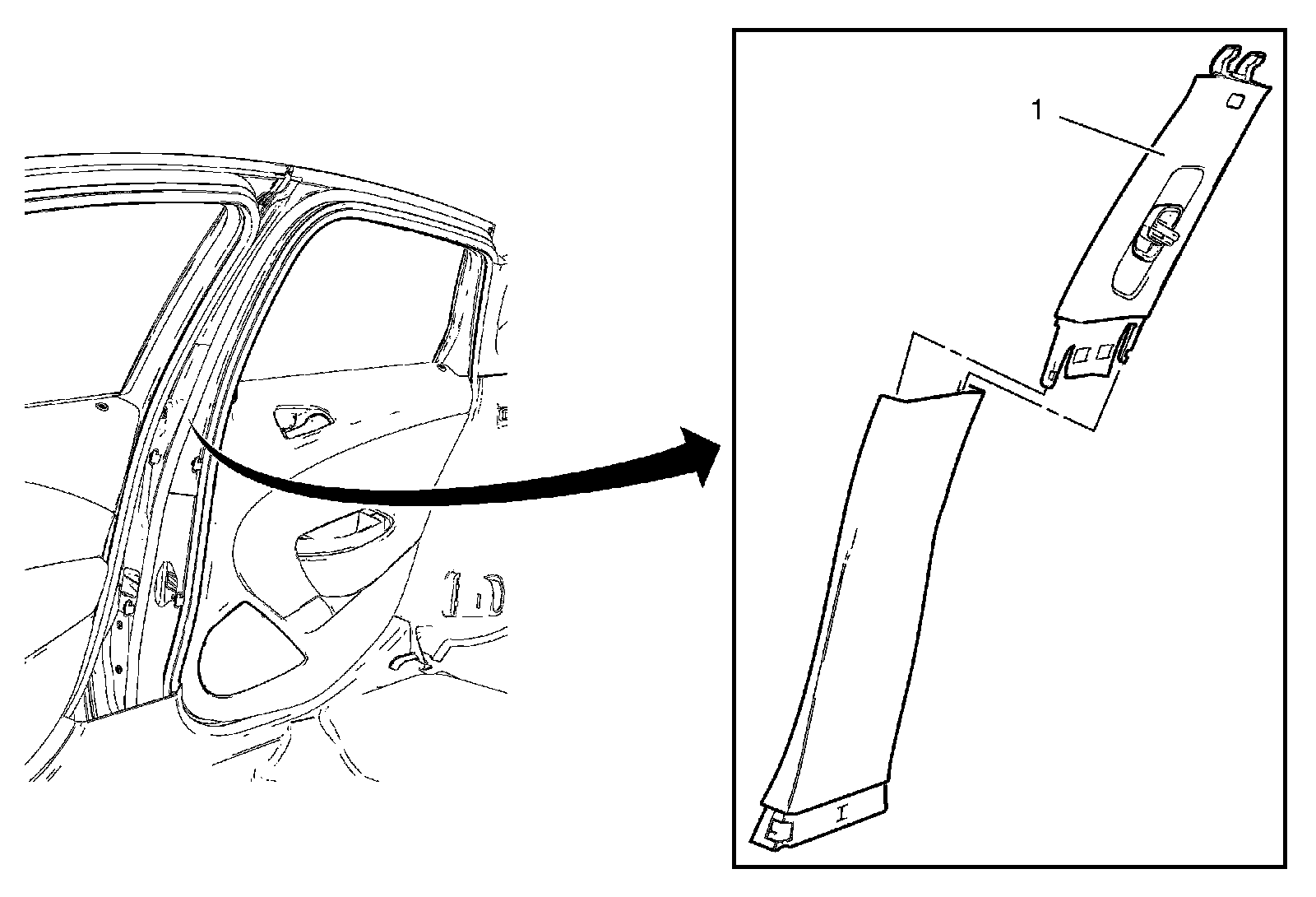 1