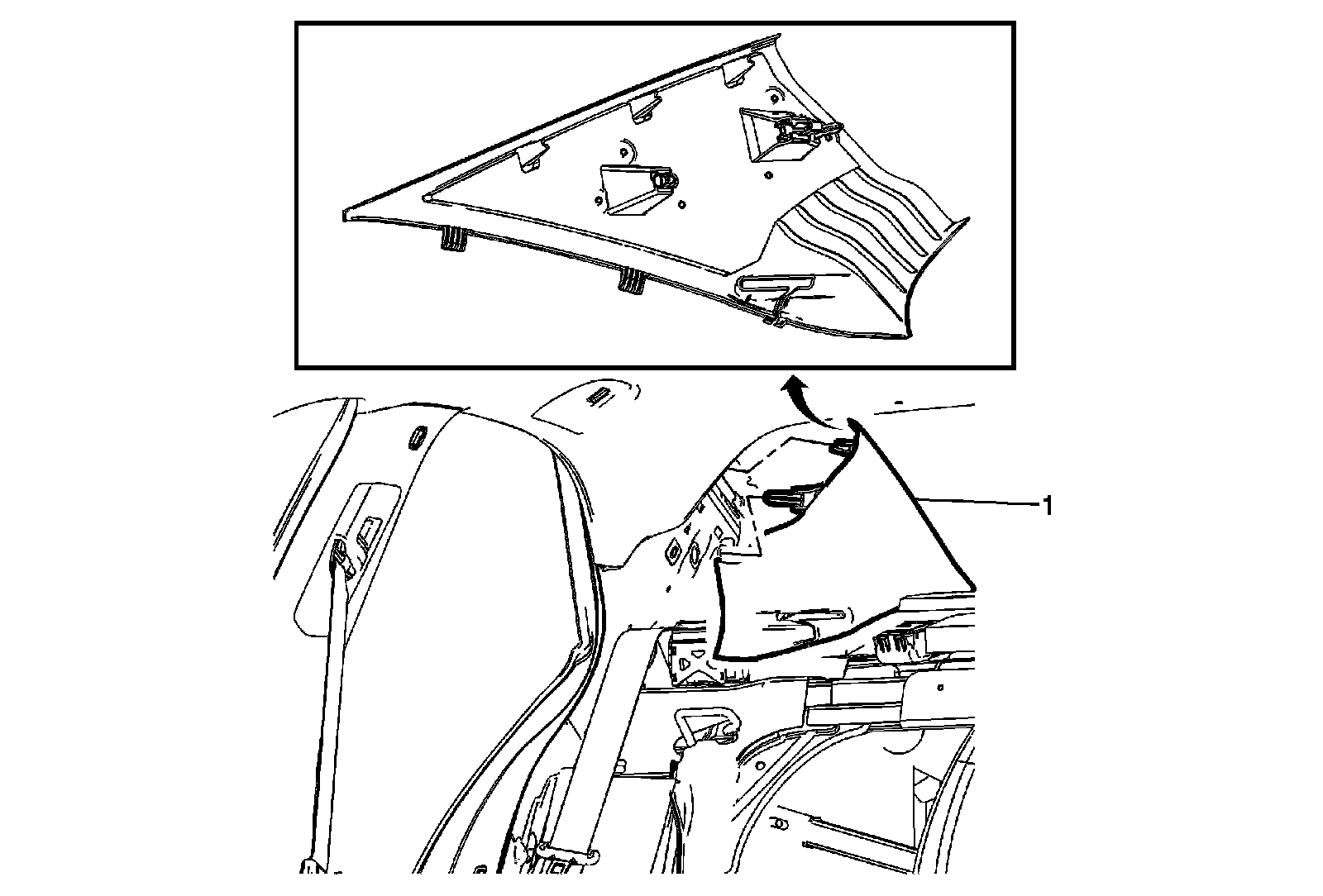 1