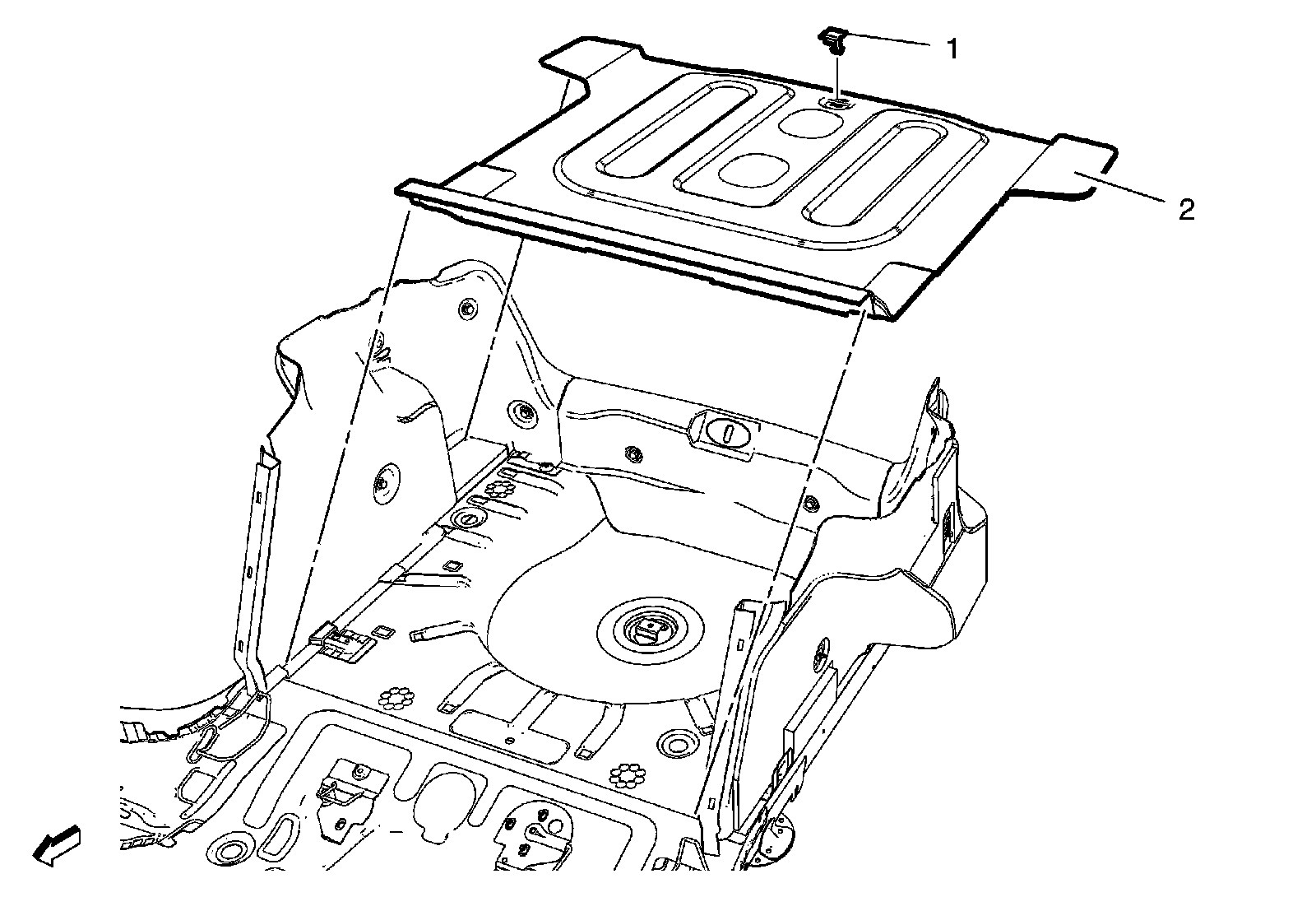 1
2