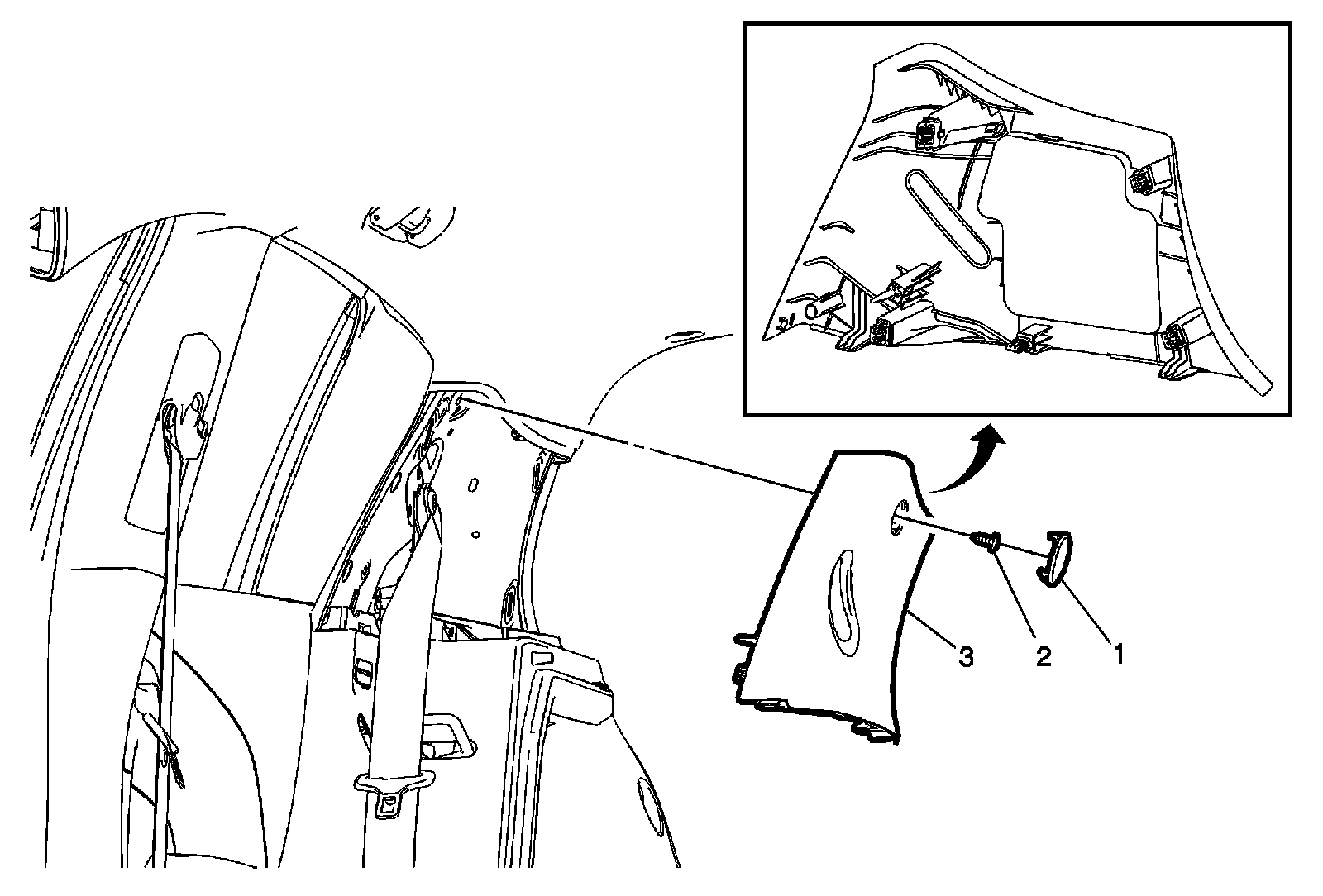 3
2
1