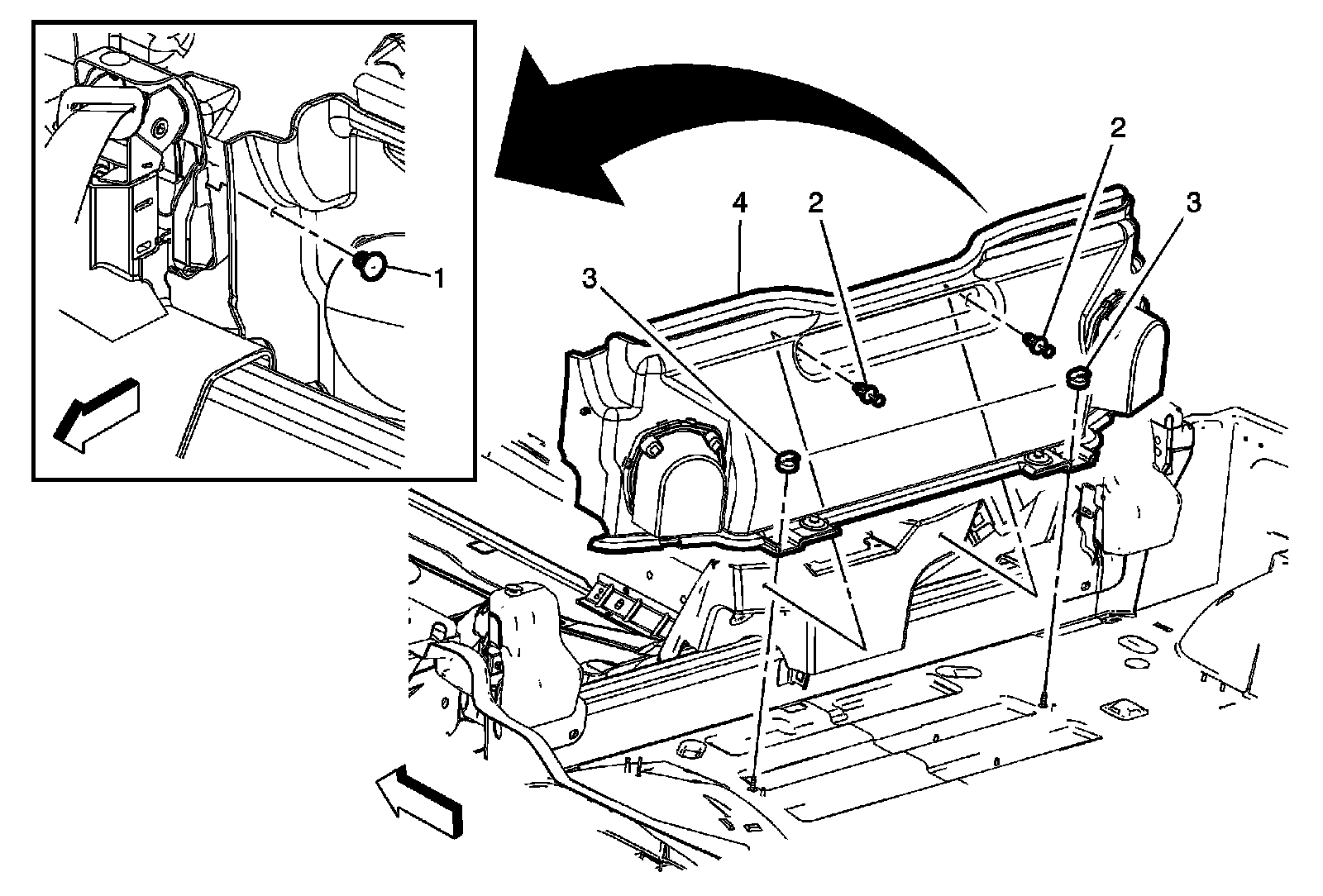 1
4
2
2
3
3