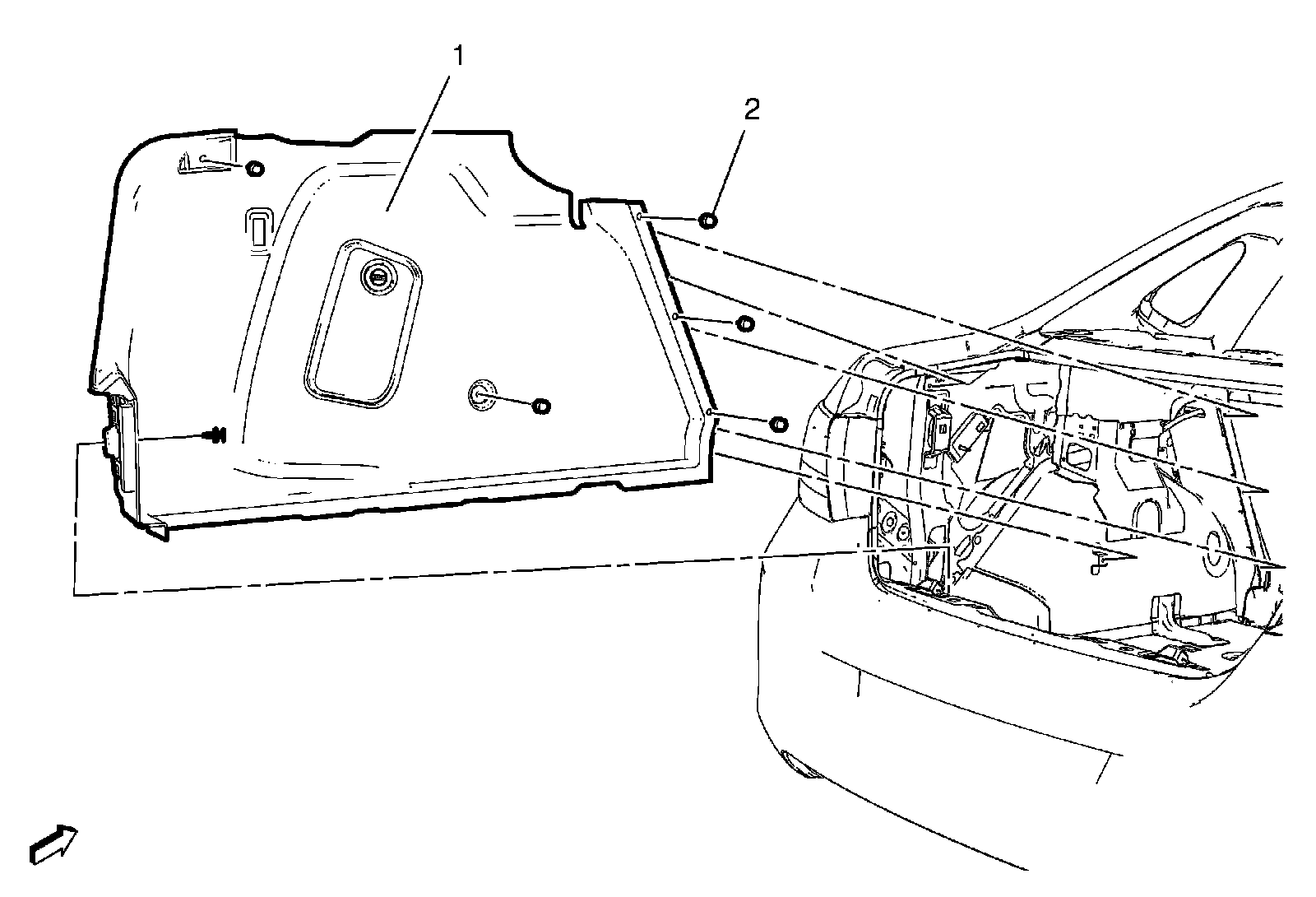 1

2