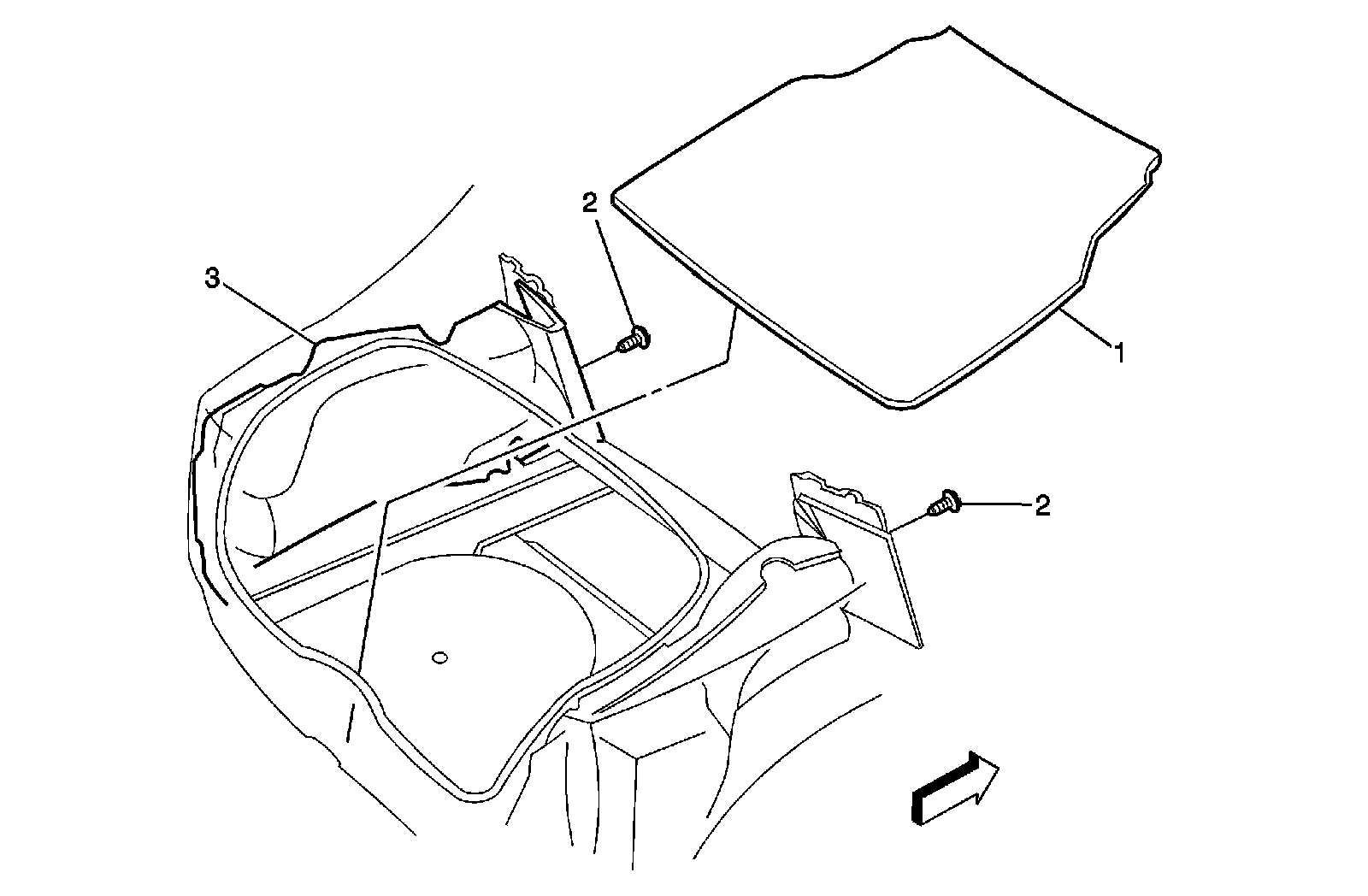 2
3
1
2