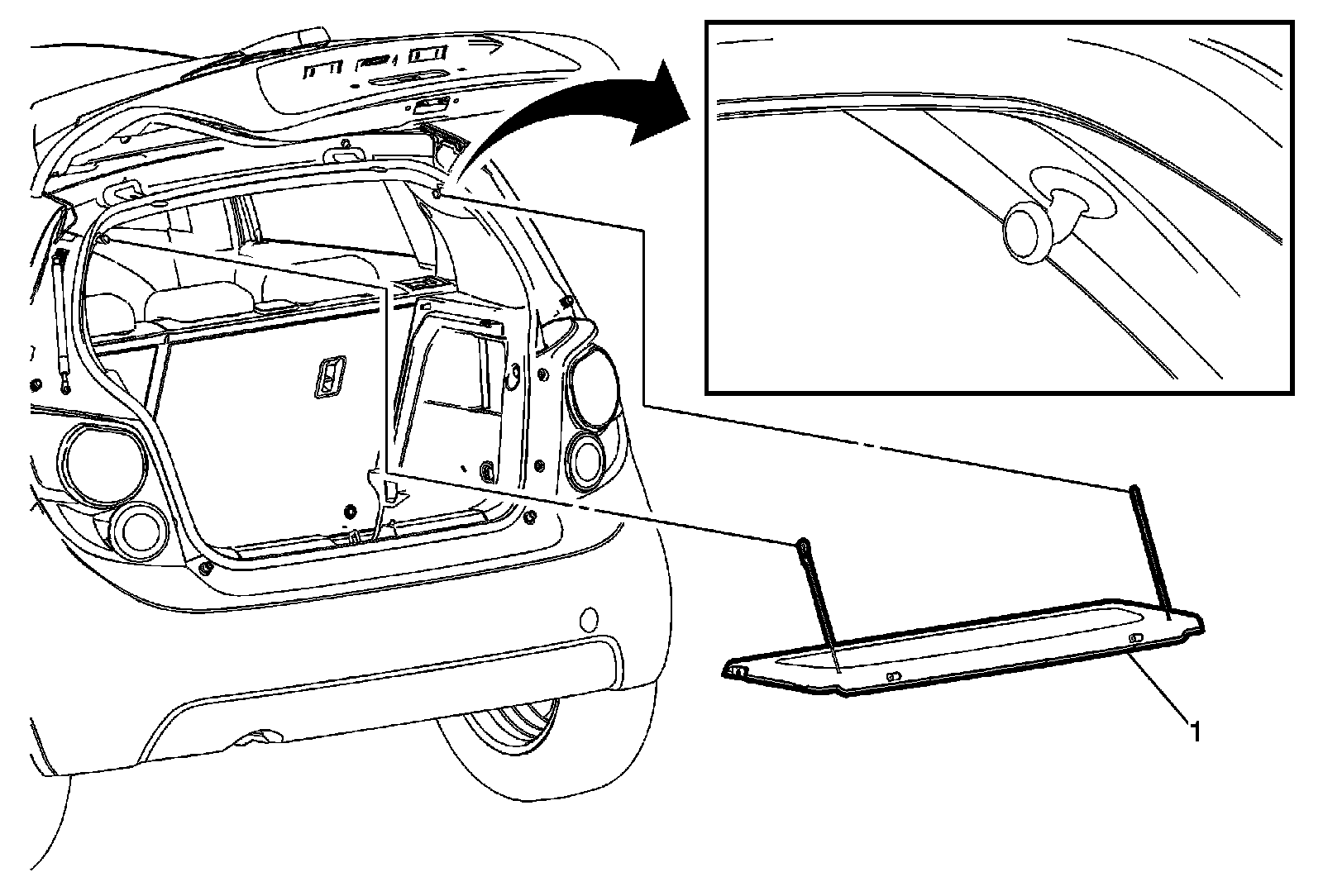 1