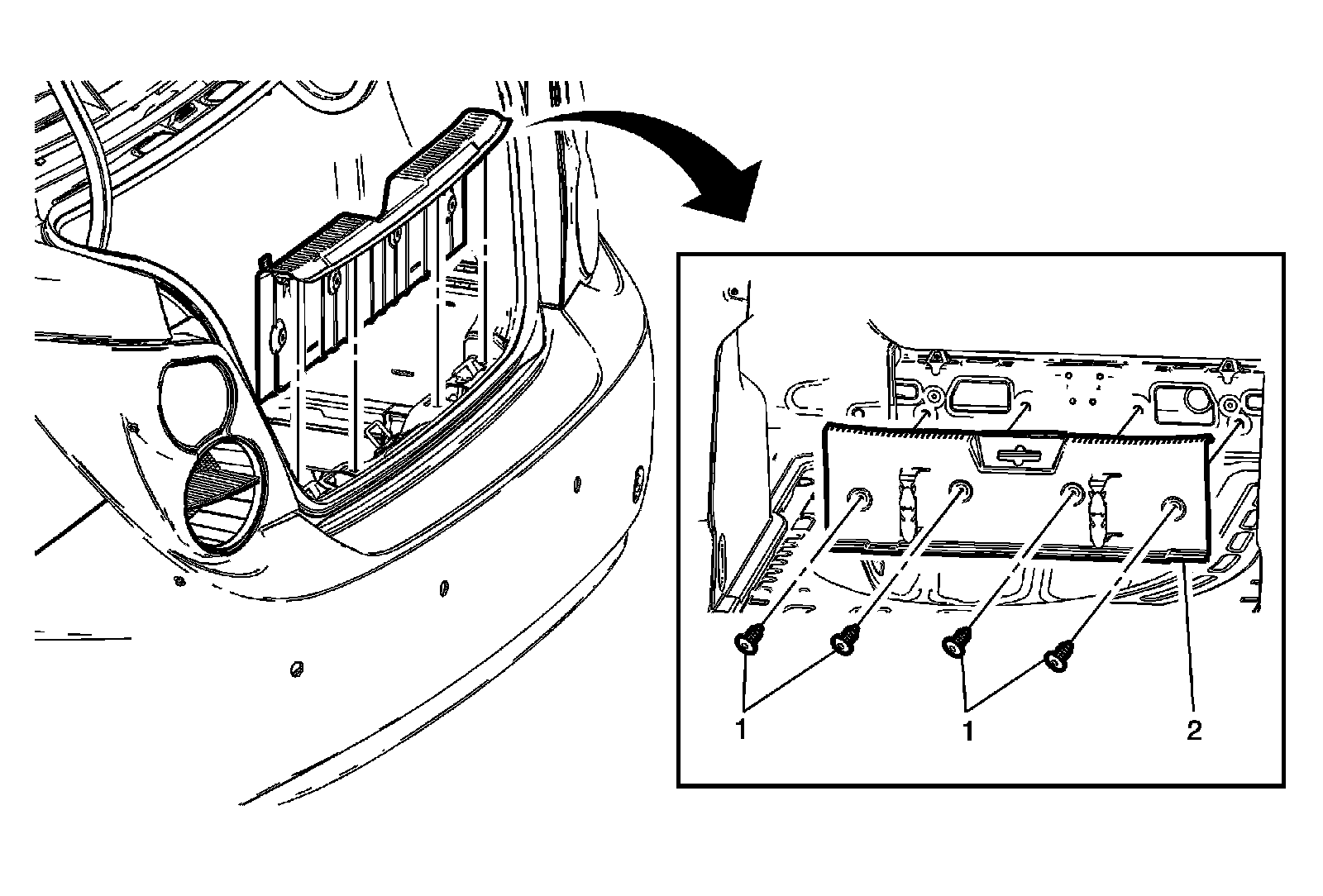 1
1
2