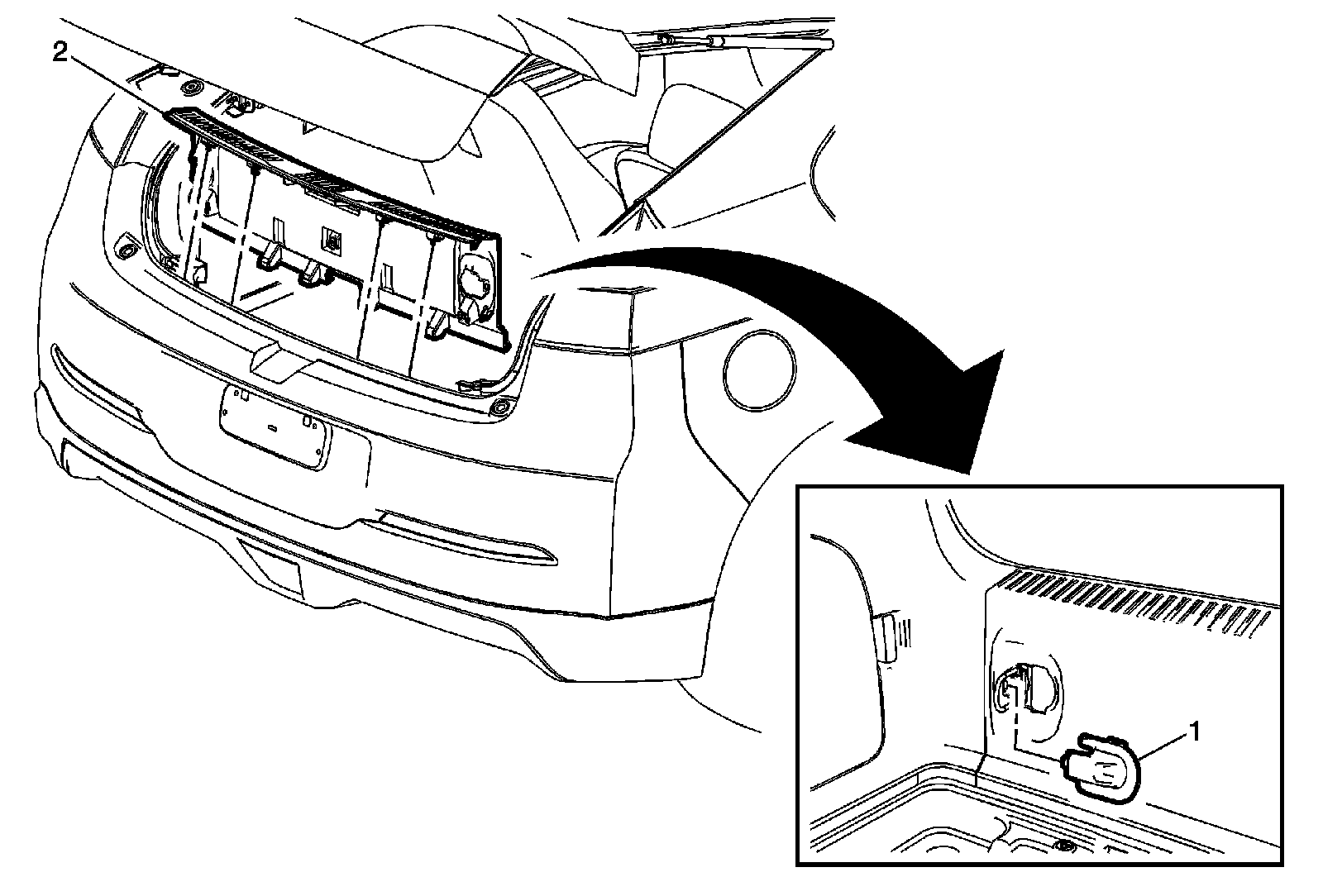 2

1