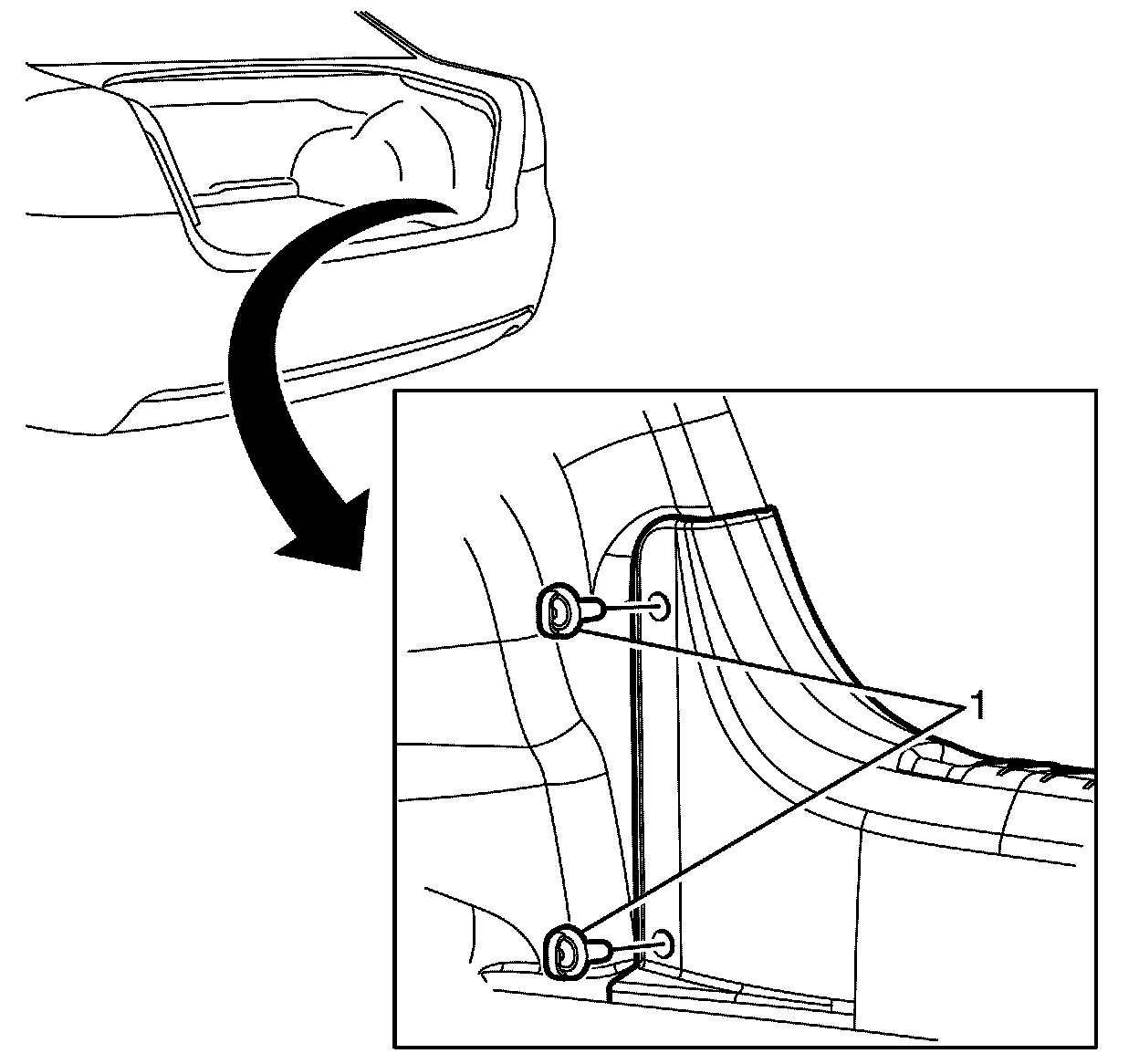 1