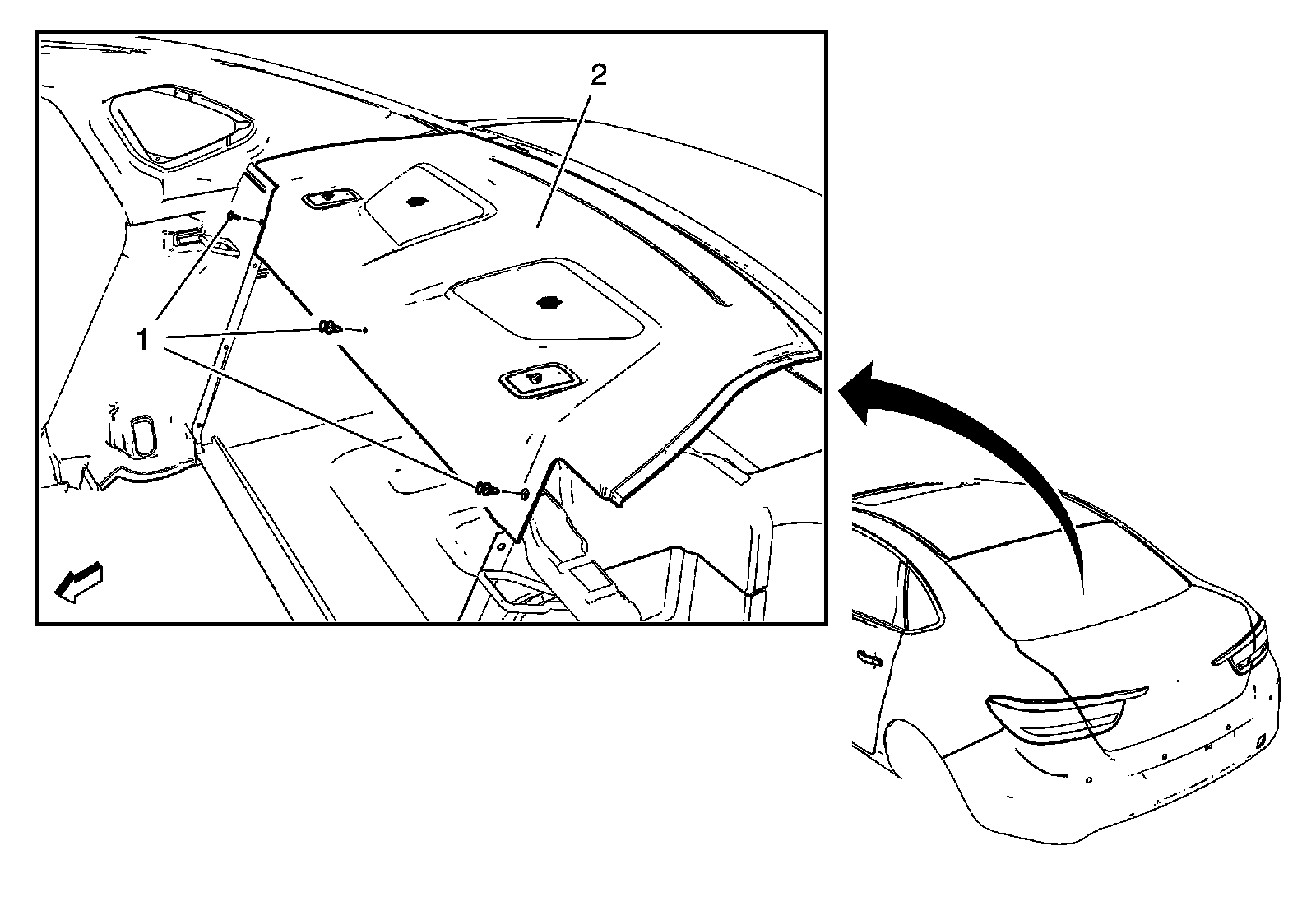 2

1