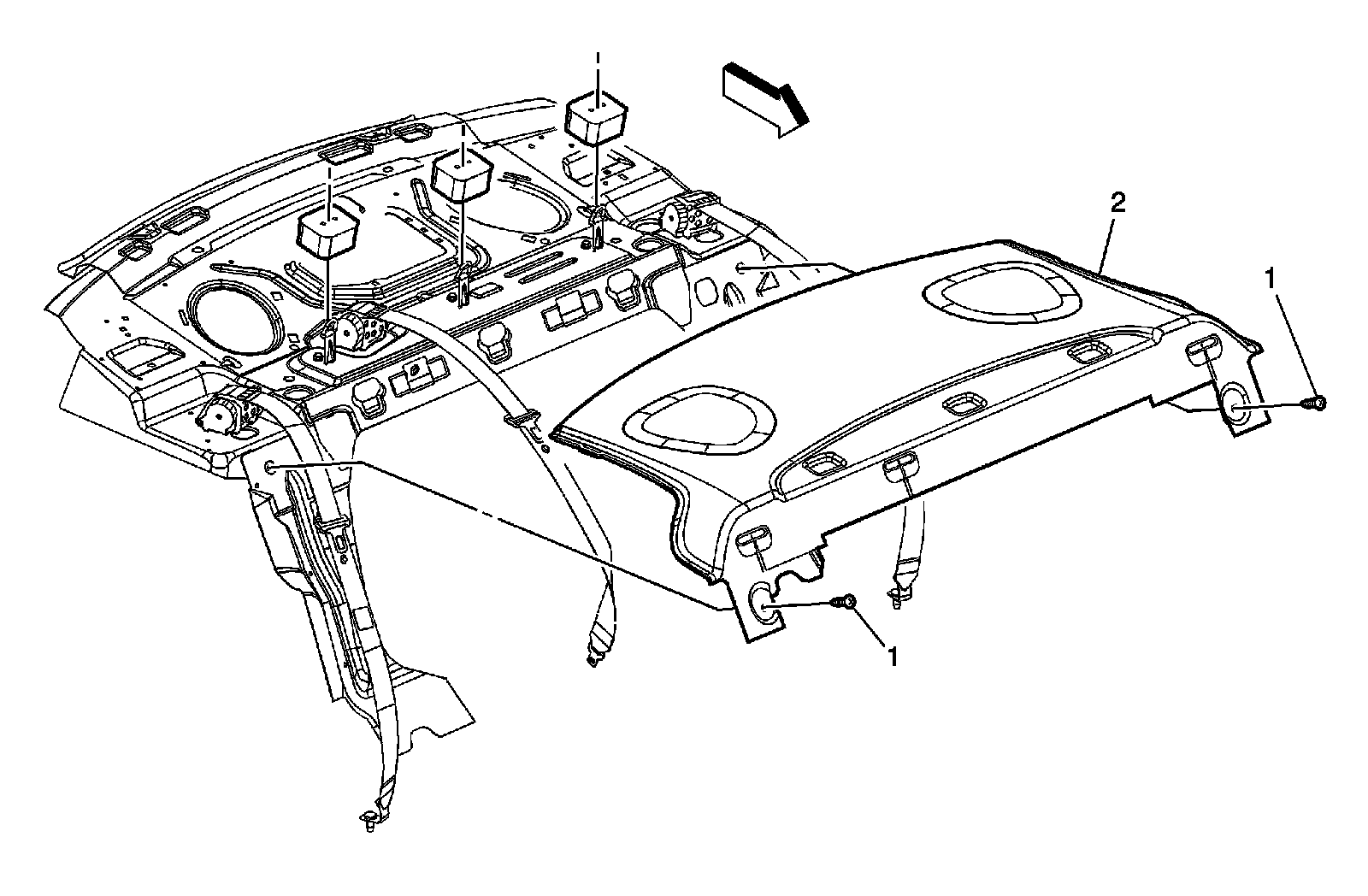 2
1
1