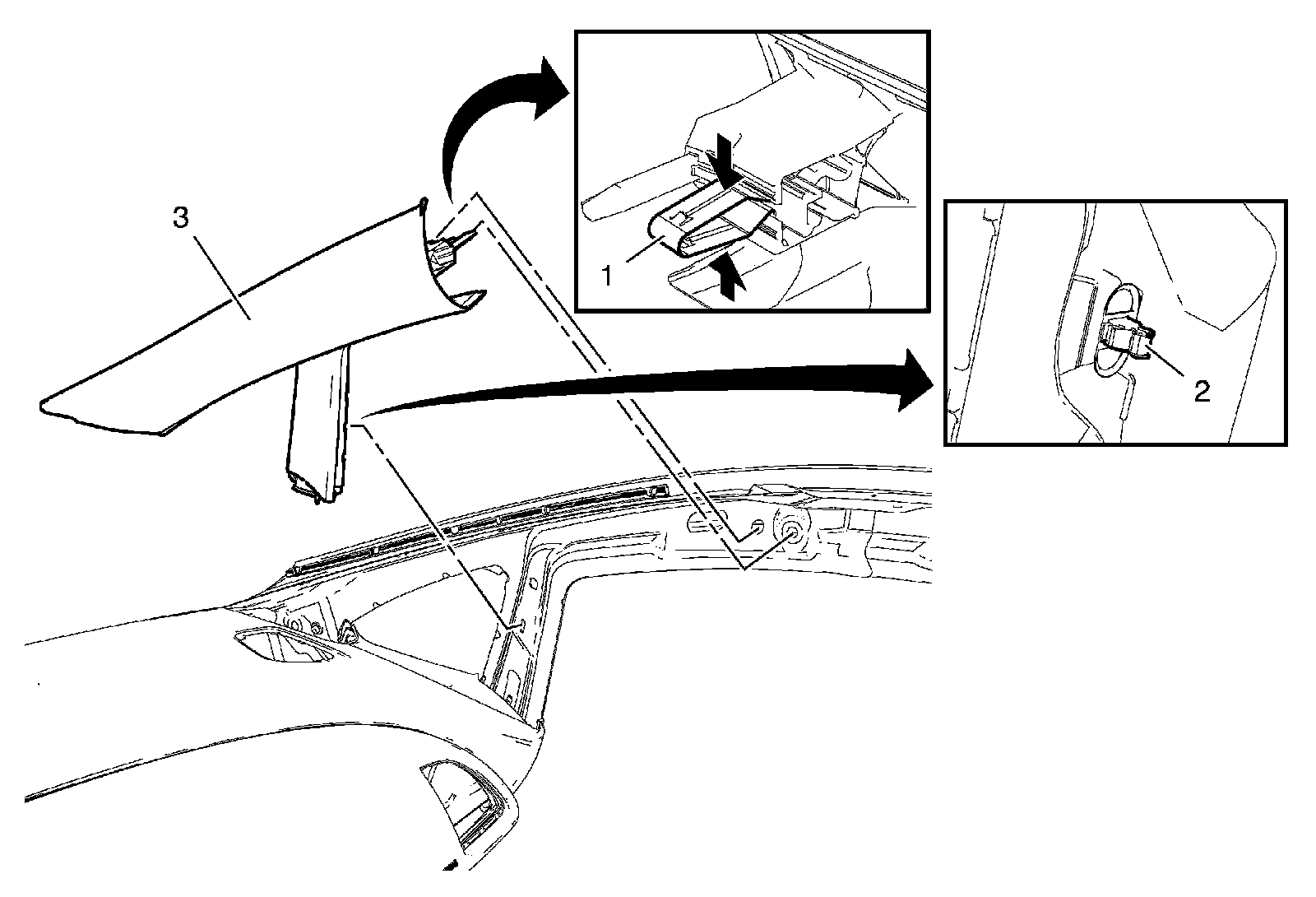 3
1
2